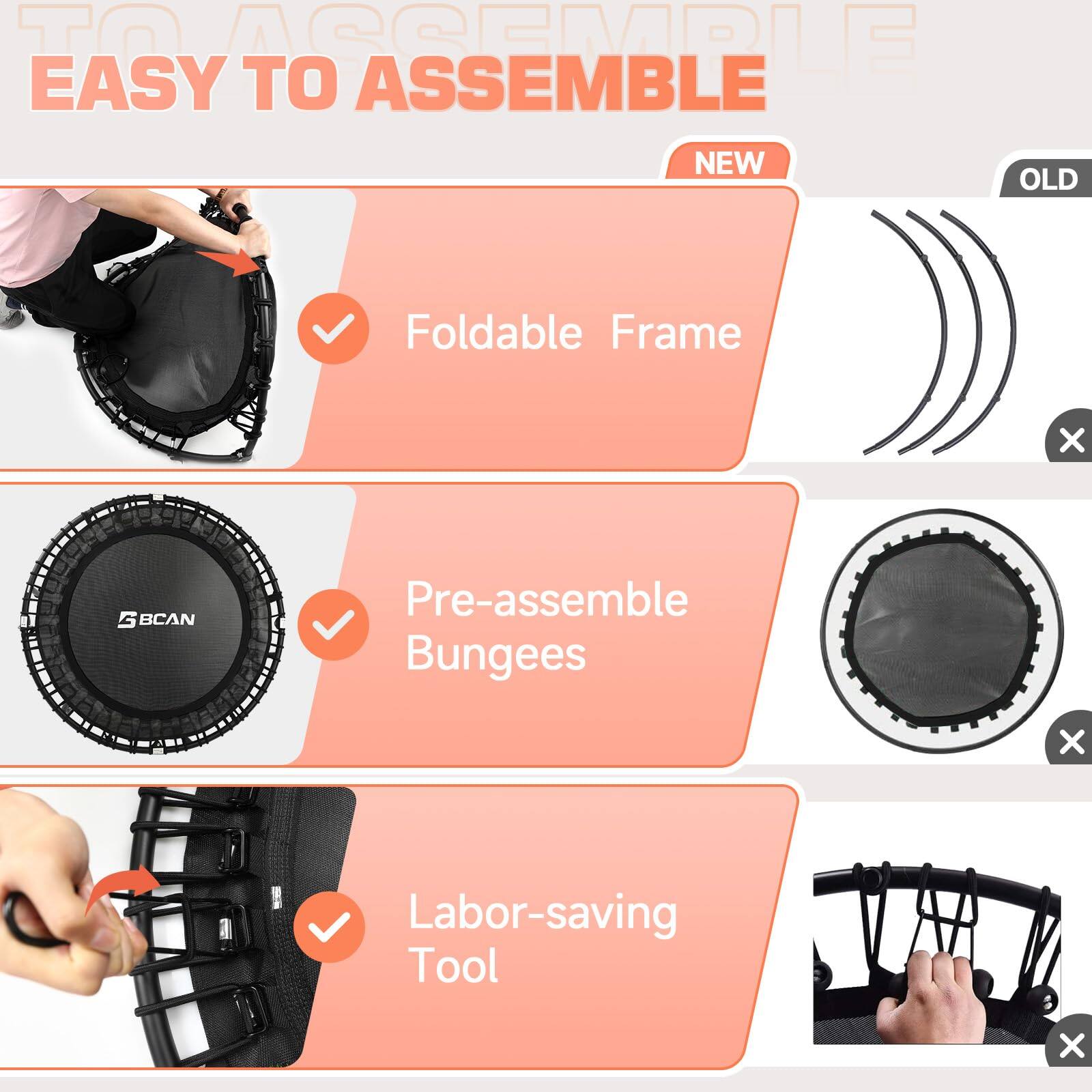 TO ASSEMBLE

EASY TO ASSEMBLE

NEW

OLD

Foldable Frame

BCAN

Pre-assemble Bungees

Labor-saving Tool