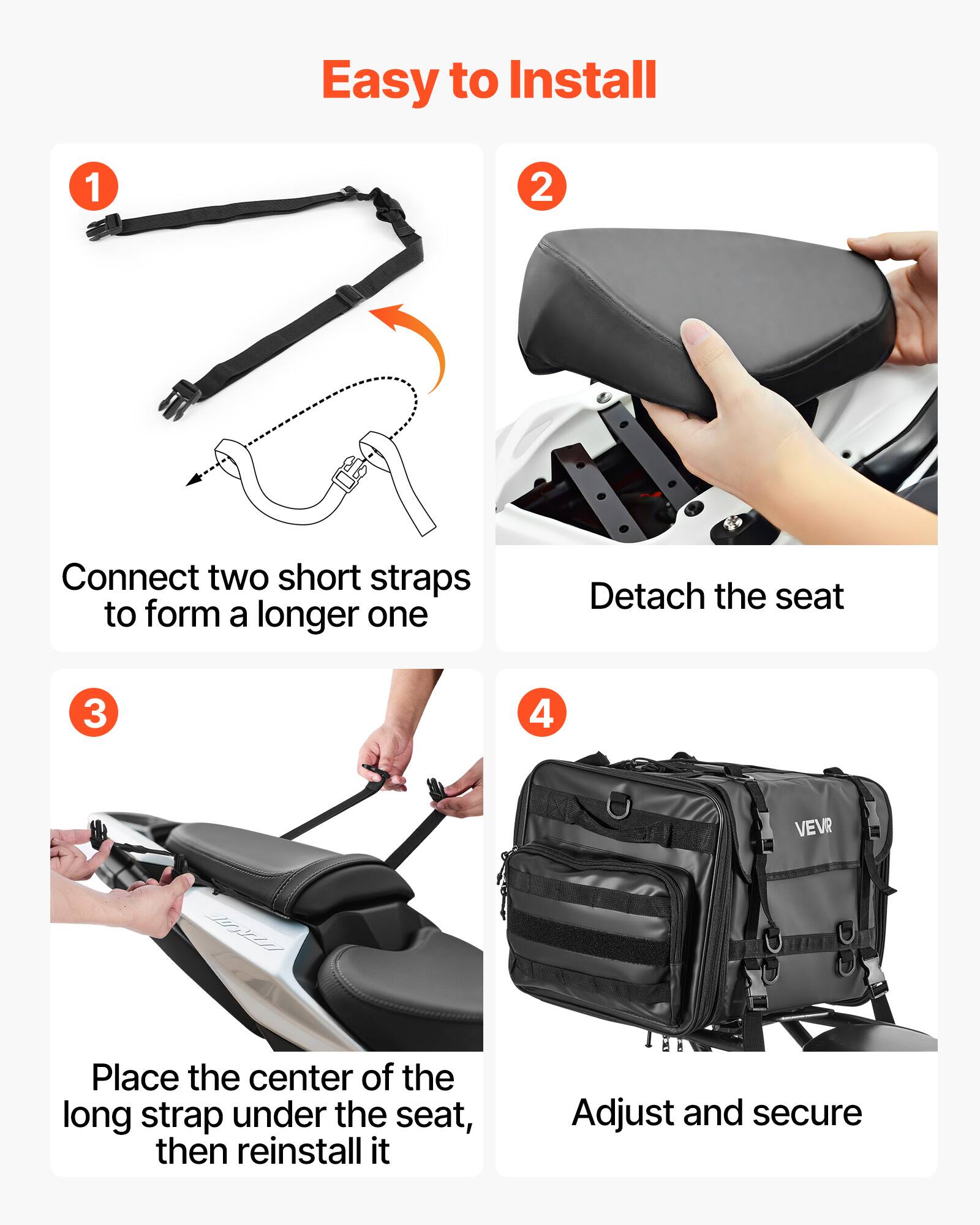 Easy to Install

1

Connect two short straps to form a longer one

2

Detach the seat

3

Place the center of the long strap under the seat, then reinstall it

4

VEVOR

Adjust and secure