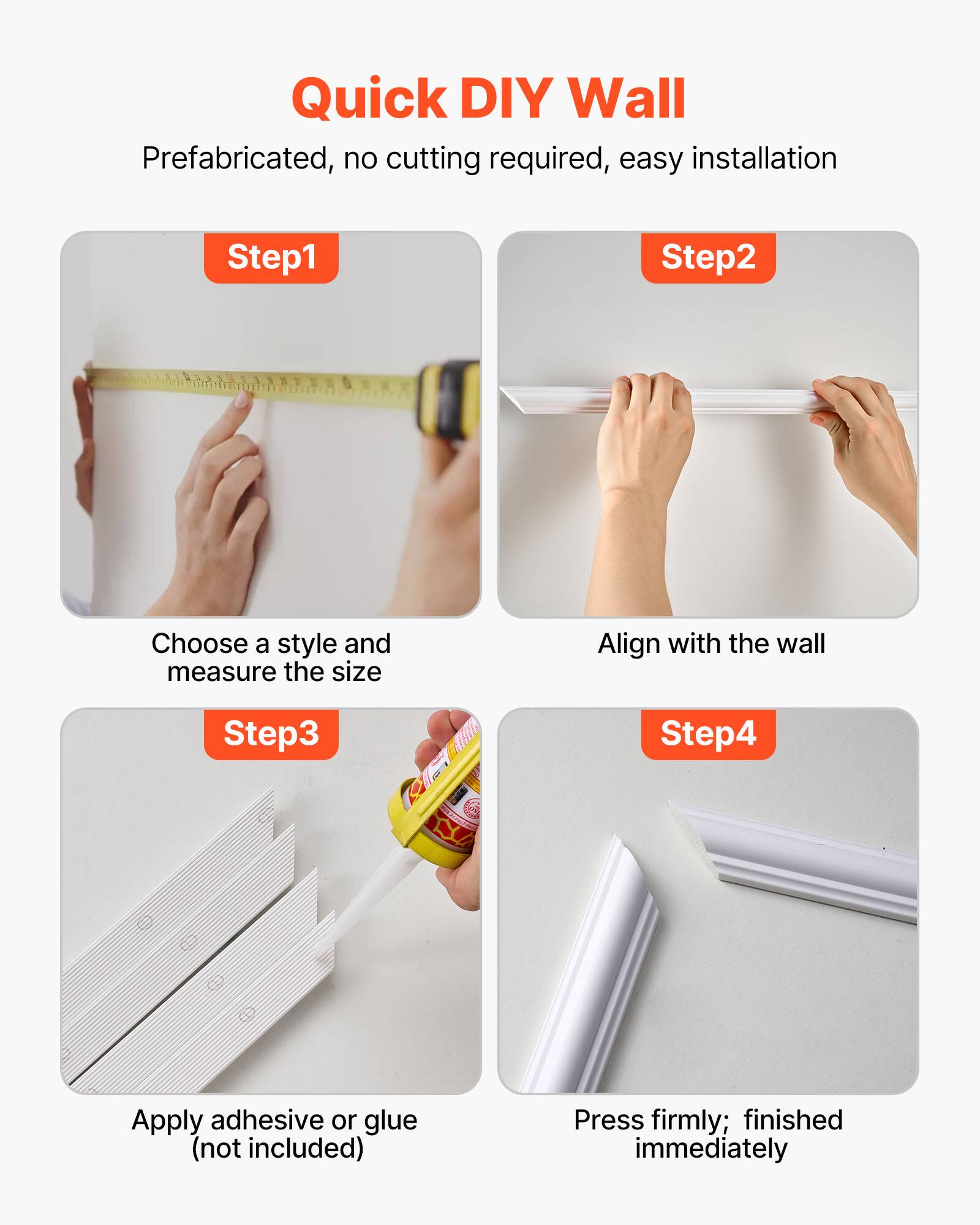 Quick DIY Wall

Prefabricated, no cutting required, easy installation

Step1

Choose a style and measure the size

Step2

Align with the wall

Step3

Apply adhesive or glue (not included)

Step4

Press firmly;  finished immediately