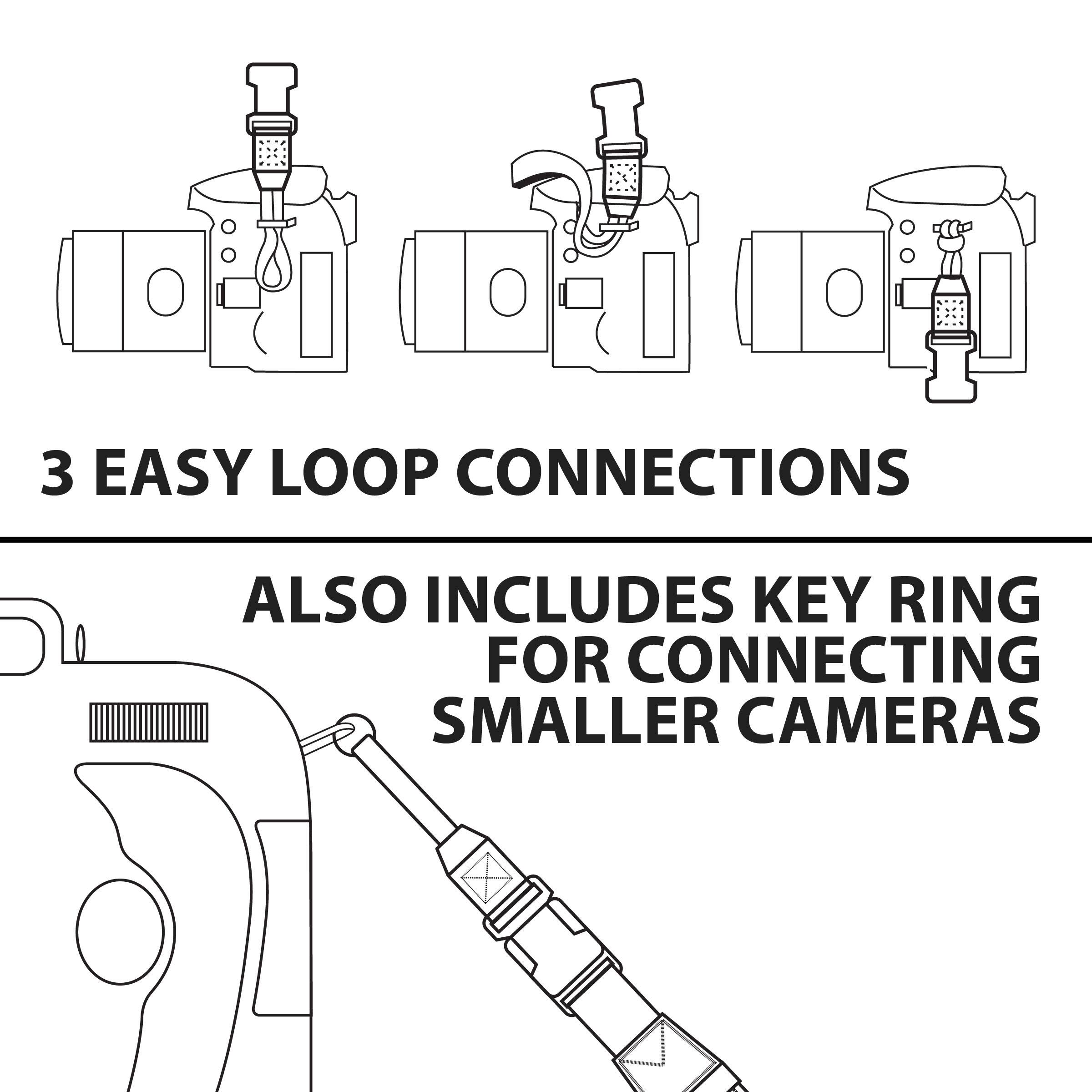 3 EASY LOOP CONNECTIONS

ALSO INCLUDES KEY RING FOR CONNECTING SMALLER CAMERAS