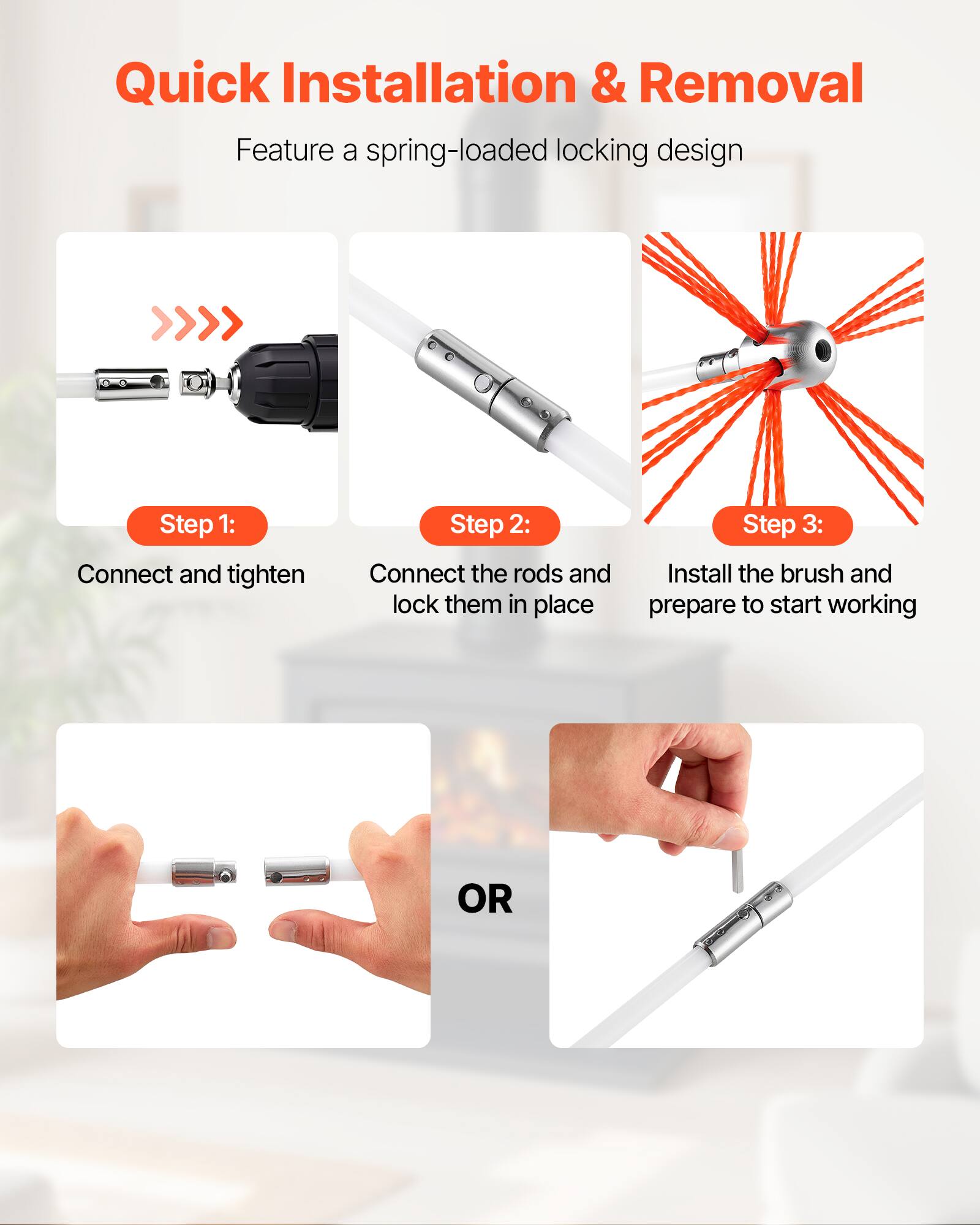 Quick Installation & Removal

Feature a spring-loaded locking design

Step 1:

Connect and tighten

Step 2:

Connect the rods and lock them in place

Step 3:

Install the brush and prepare to start working

OR