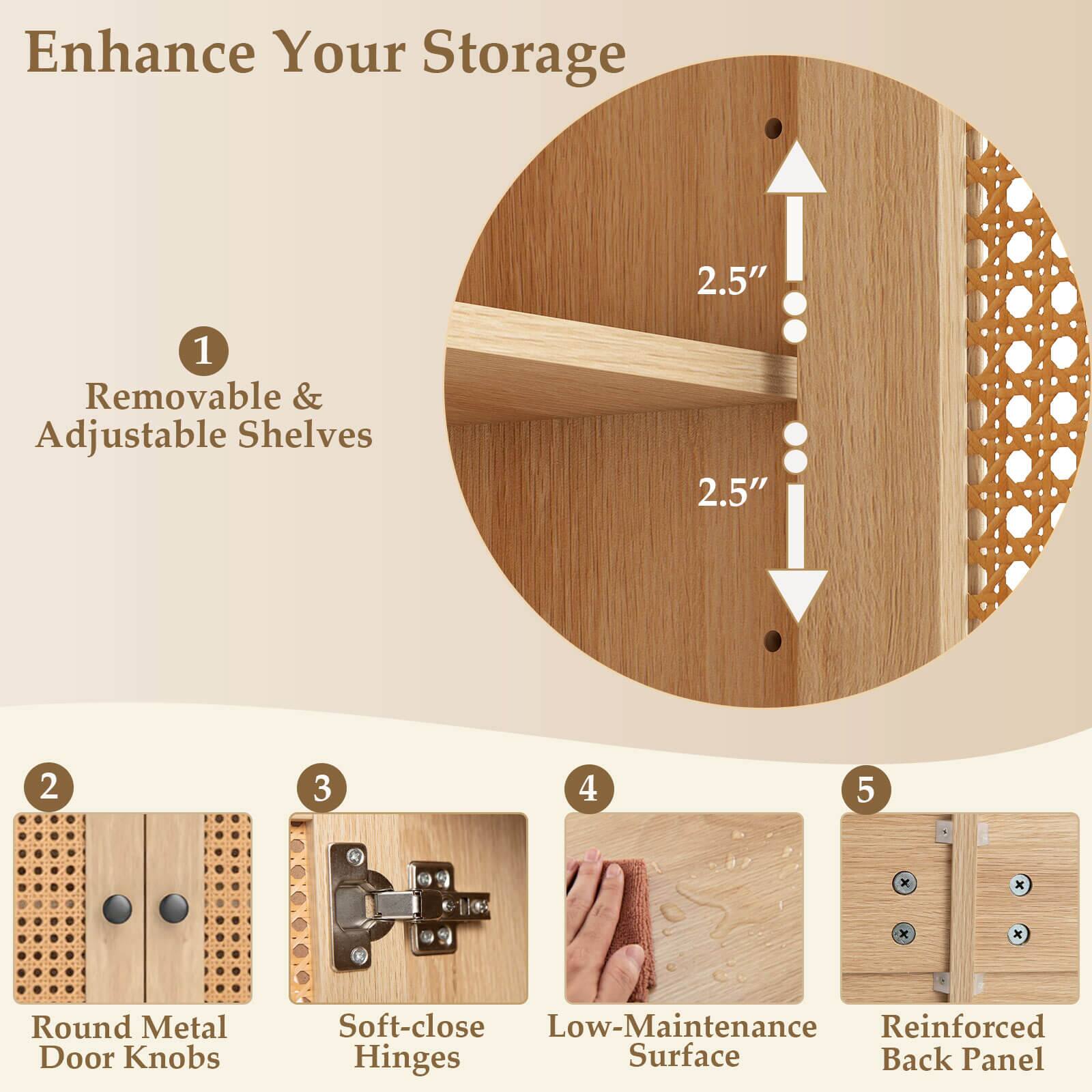 Enhance Your Storage

1
Removable & Adjustable Shelves

2.5″

2.5″

2
Round Metal Door Knobs

3
Soft-close Hinges

4
Low-Maintenance Surface

5
Reinforced Back Panel