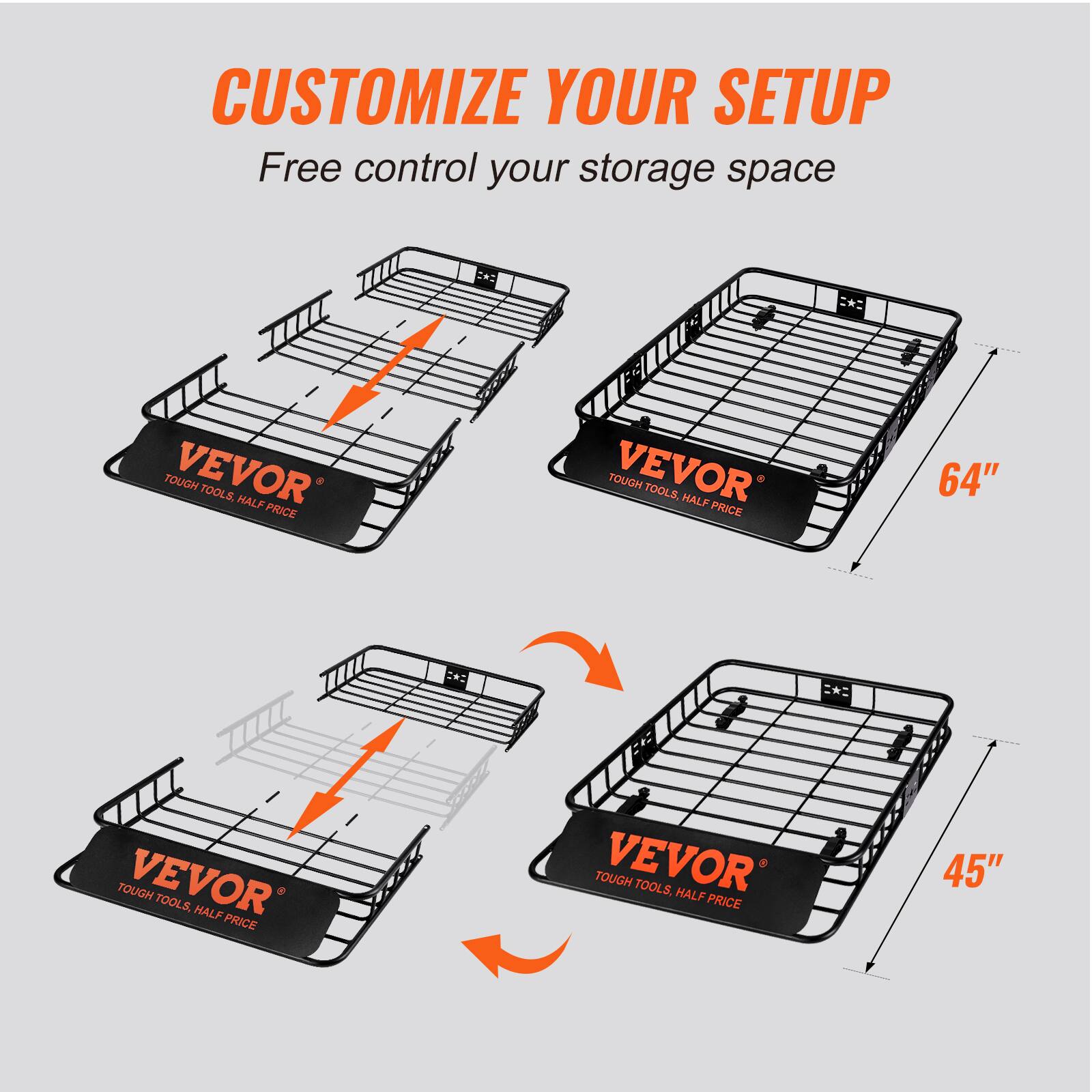 CUSTOMIZE YOUR SETUP

Free control your storage space

VEVOR®
TOUGH TOOLS, HALF PRICE

VEVOR®
TOUGH TOOLS, HALF PRICE

64"

VEVOR®
TOUGH TOOLS, HALF PRICE

VEVOR®
TOUGH TOOLS, HALF PRICE

45"