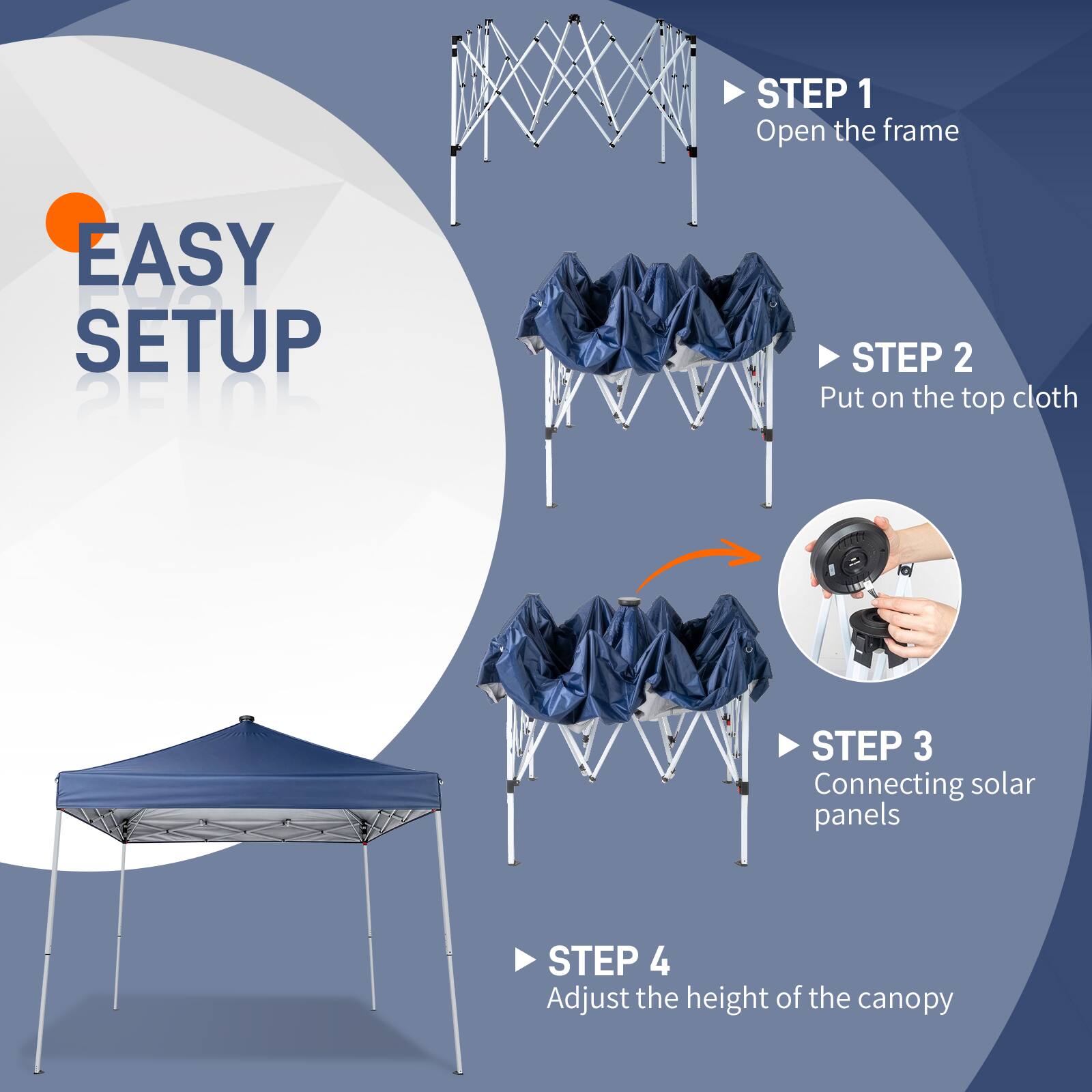 EASY SETUP

STEP 1
Open the frame

STEP 2
Put on the top cloth

STEP 3
Connecting solar panels

STEP 4
Adjust the height of the canopy