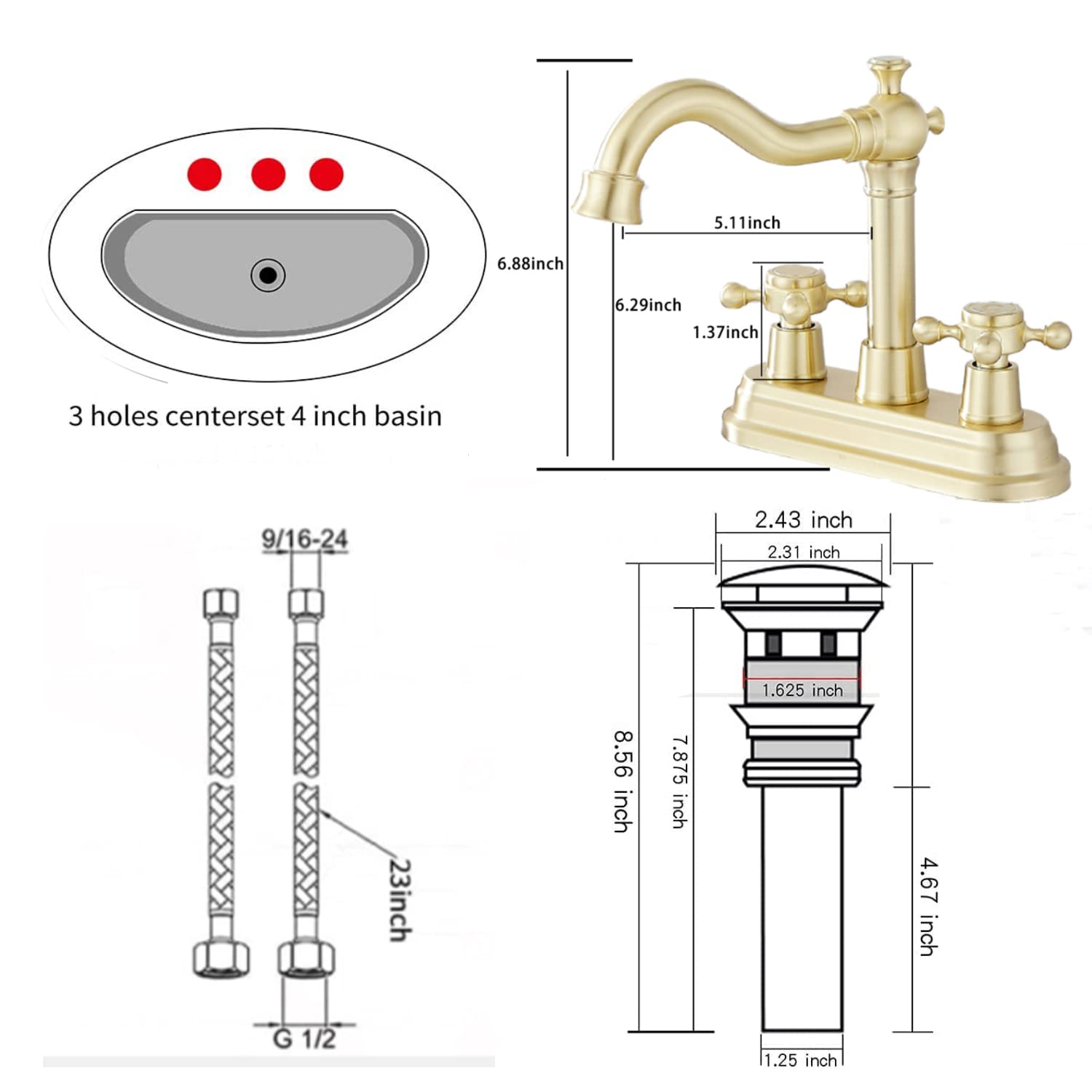 3 holes centerset 4 inch basin

6.88inch

5.11inch

6.29inch

1.37inch

9/16-24

23inch

G 1/2

2.43 inch

2.31 inch

1.625 inch

8.56 inch

7.875 inch

4.67 inch

1.25 inch