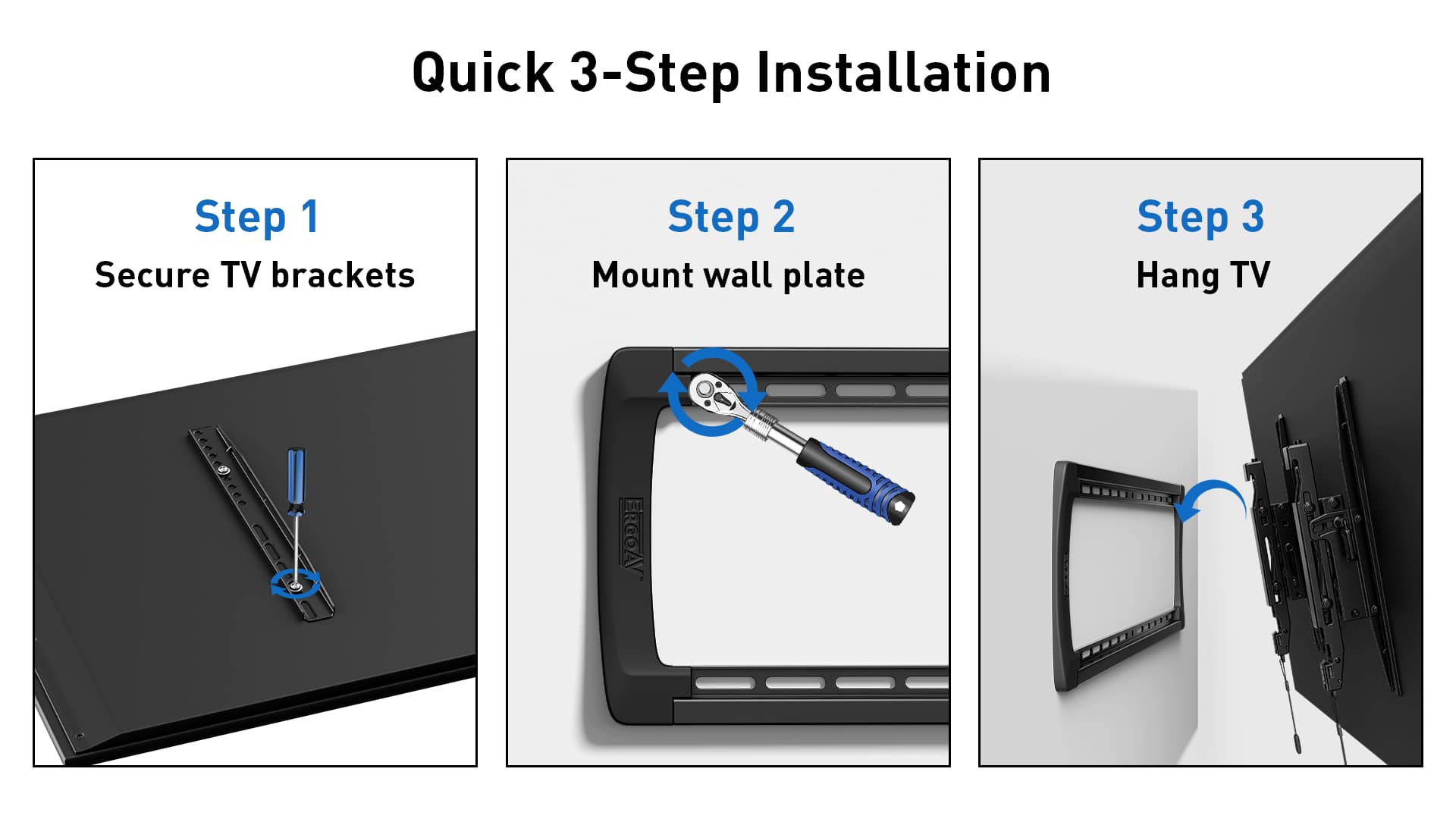 Quick 3-Step Installation

Step 1
Secure TV brackets

Step 2
Mount wall plate

ERGOAV

Step 3
Hang TV