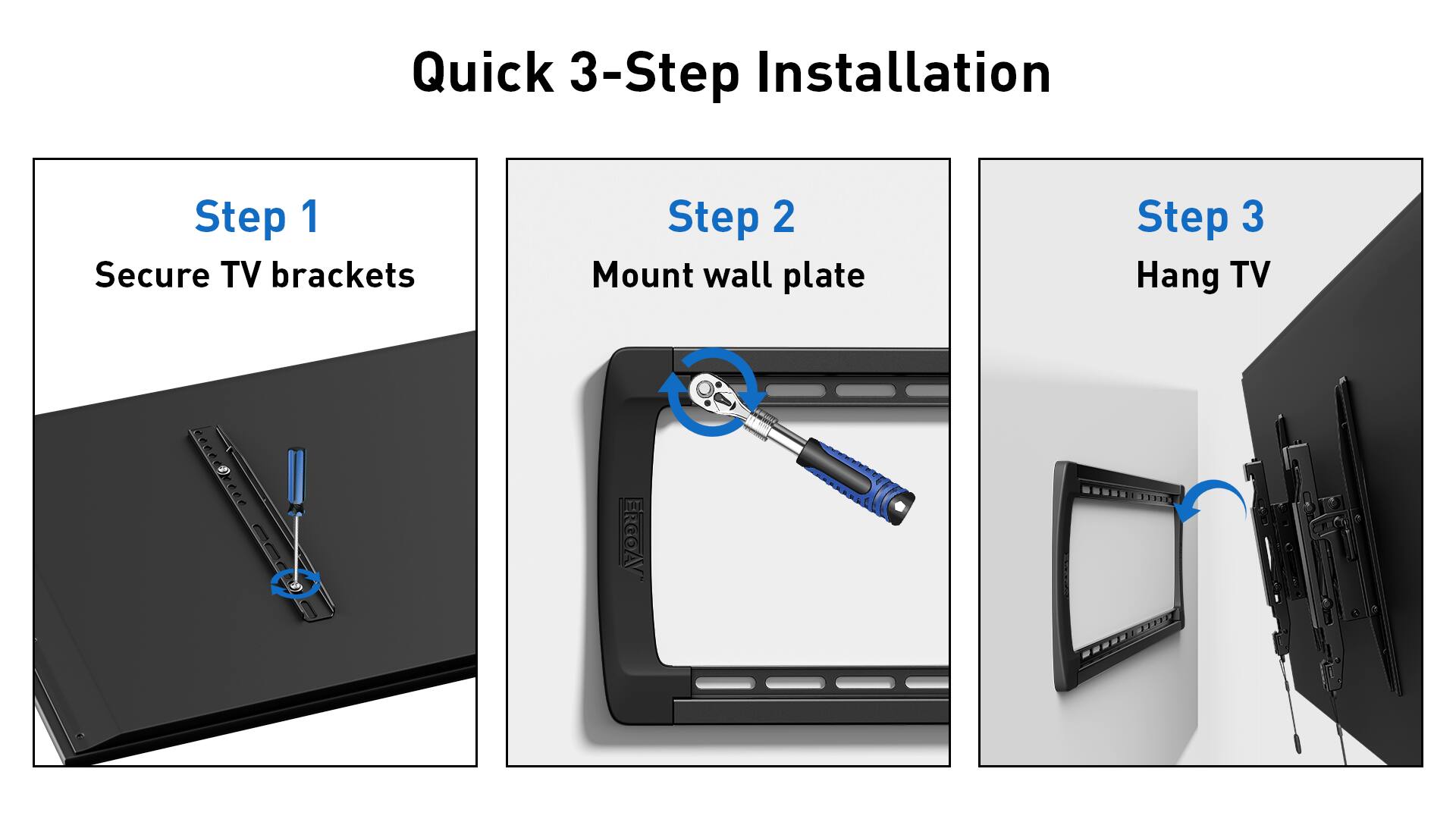 Quick 3-Step Installation

Step 1
Secure TV brackets

Step 2
Mount wall plate

ERGOAV

Step 3
Hang TV