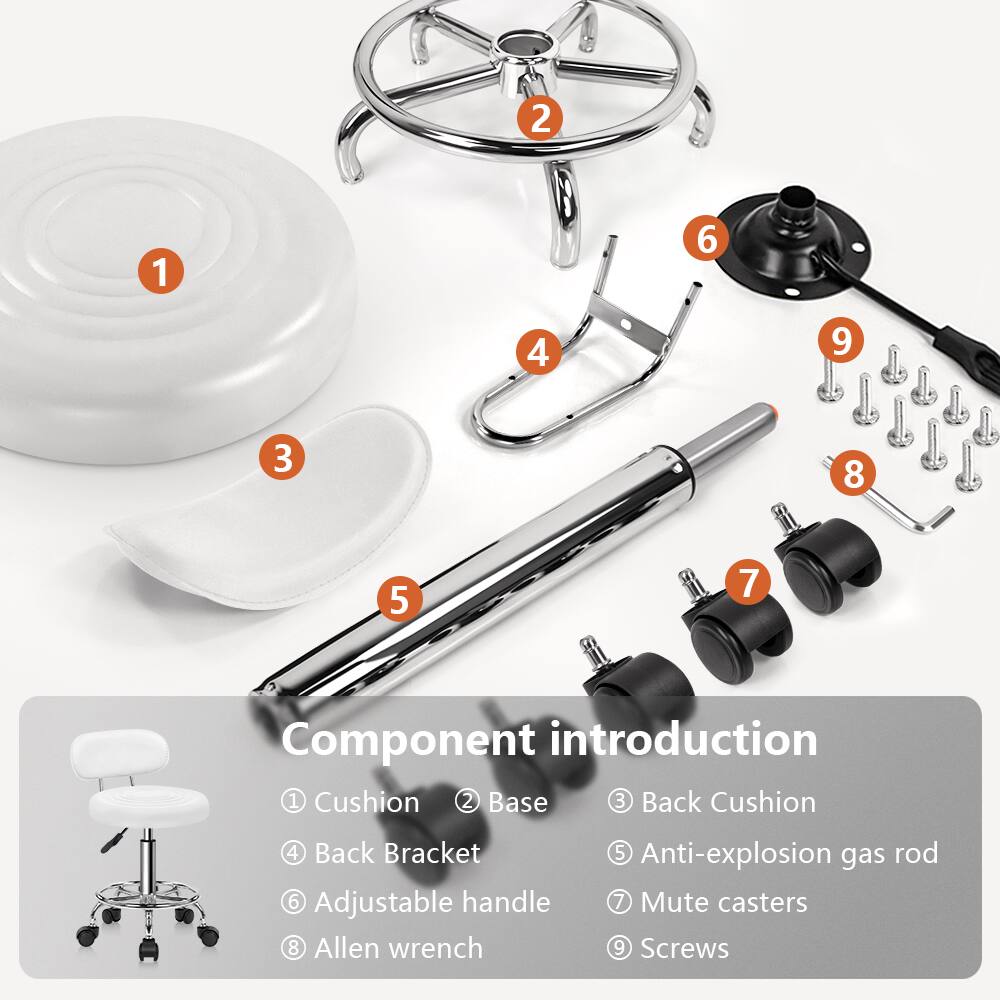 2

1

6

4

9

3

8

5

7

Component introduction

① Cushion ② Base ③ Back Cushion

④ Back Bracket ⑤ Anti-explosion gas rod

⑥ Adjustable handle ⑦ Mute casters

⑧ Allen wrench ⑨ Screws