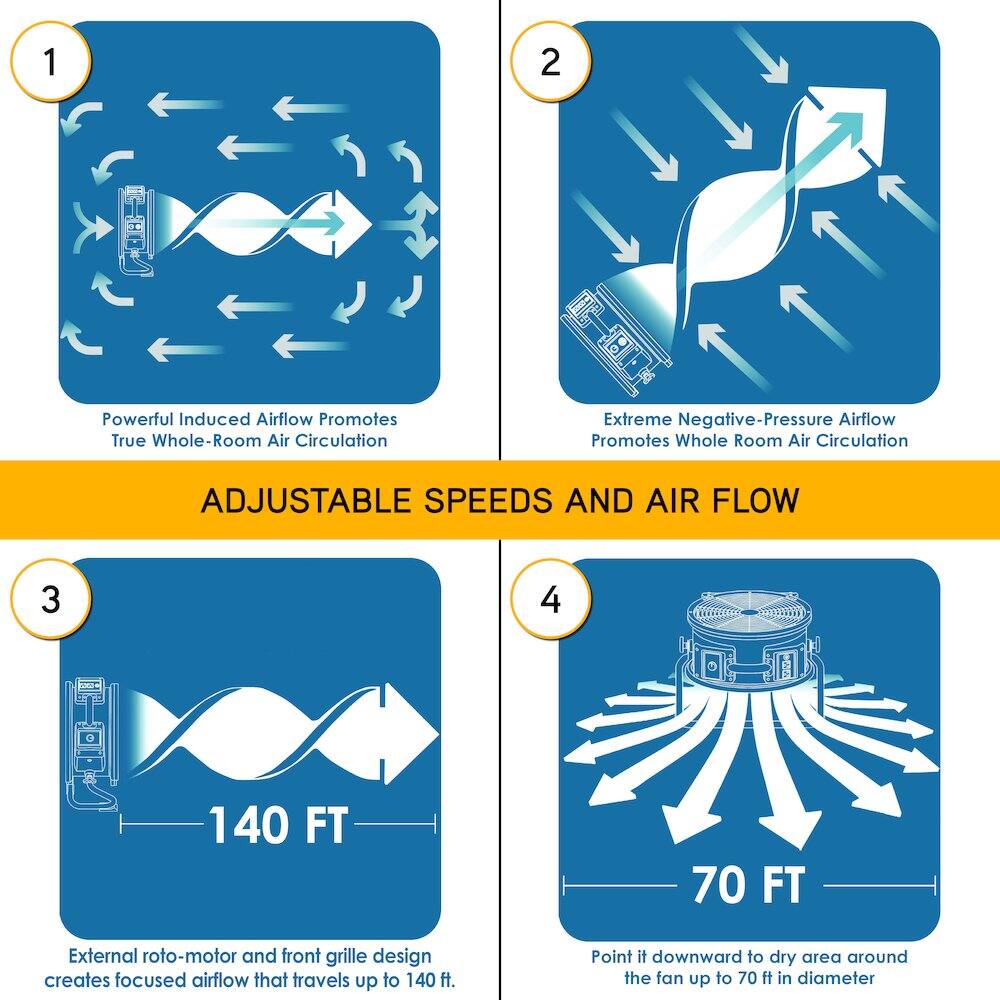 1

Powerful Induced Airflow Promotes True Whole-Room Air Circulation

2

Extreme Negative-Pressure Airflow Promotes Whole Room Air Circulation

ADJUSTABLE SPEEDS AND AIR FLOW

3

140 FT

External roto-motor and front grille design creates focused airflow that travels up to 140 ft.

4

70 FT

Point it downward to dry area around the fan up to 70 ft in diameter