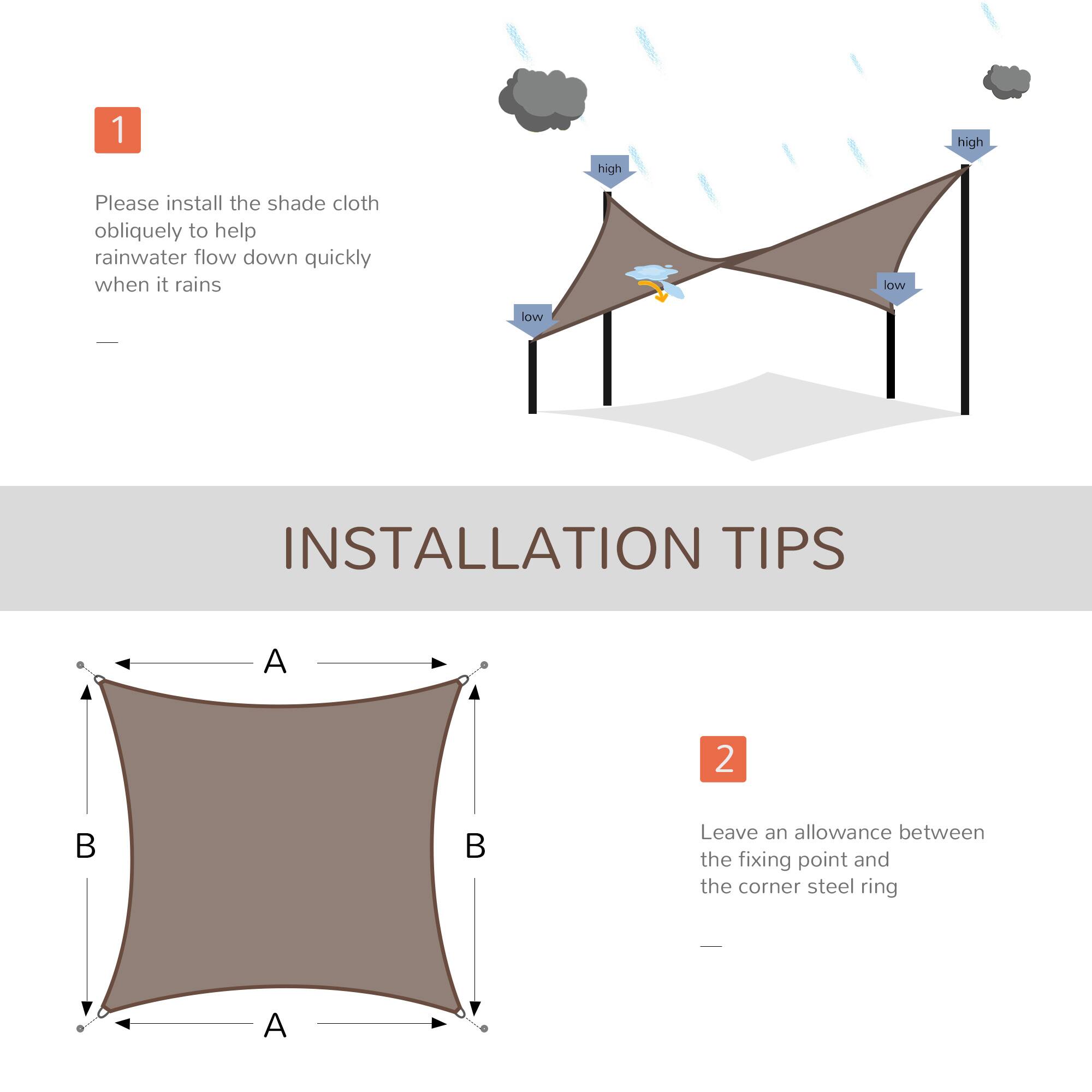 1

Please install the shade cloth obliquely to help
rainwater flow down quickly
when it rains

high

high

low

low

INSTALLATION TIPS

A

B

B

A

2

Leave an allowance between
the fixing point and
the corner steel ring