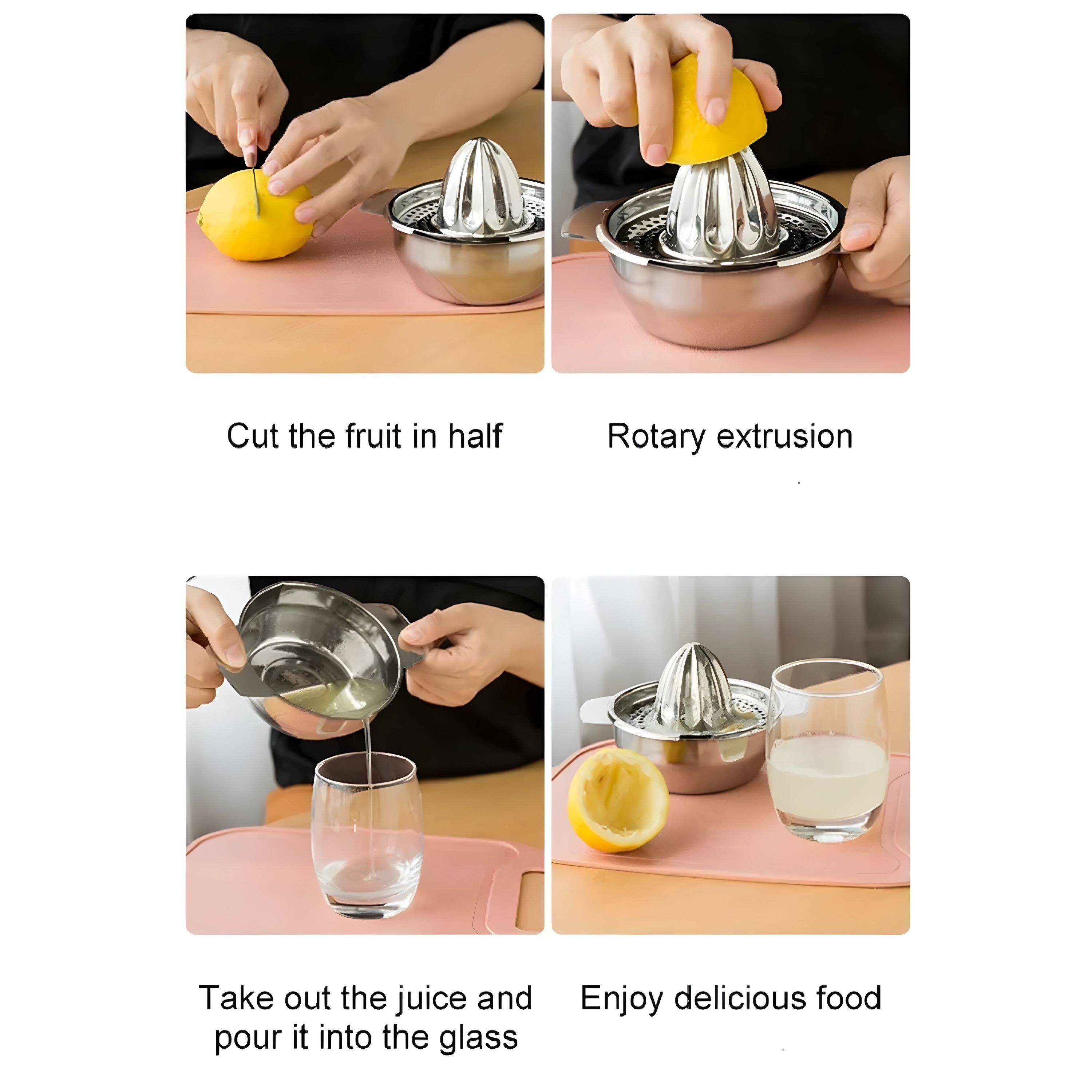 Cut the fruit in half

Rotary extrusion

Take out the juice and pour it into the glass

Enjoy delicious food