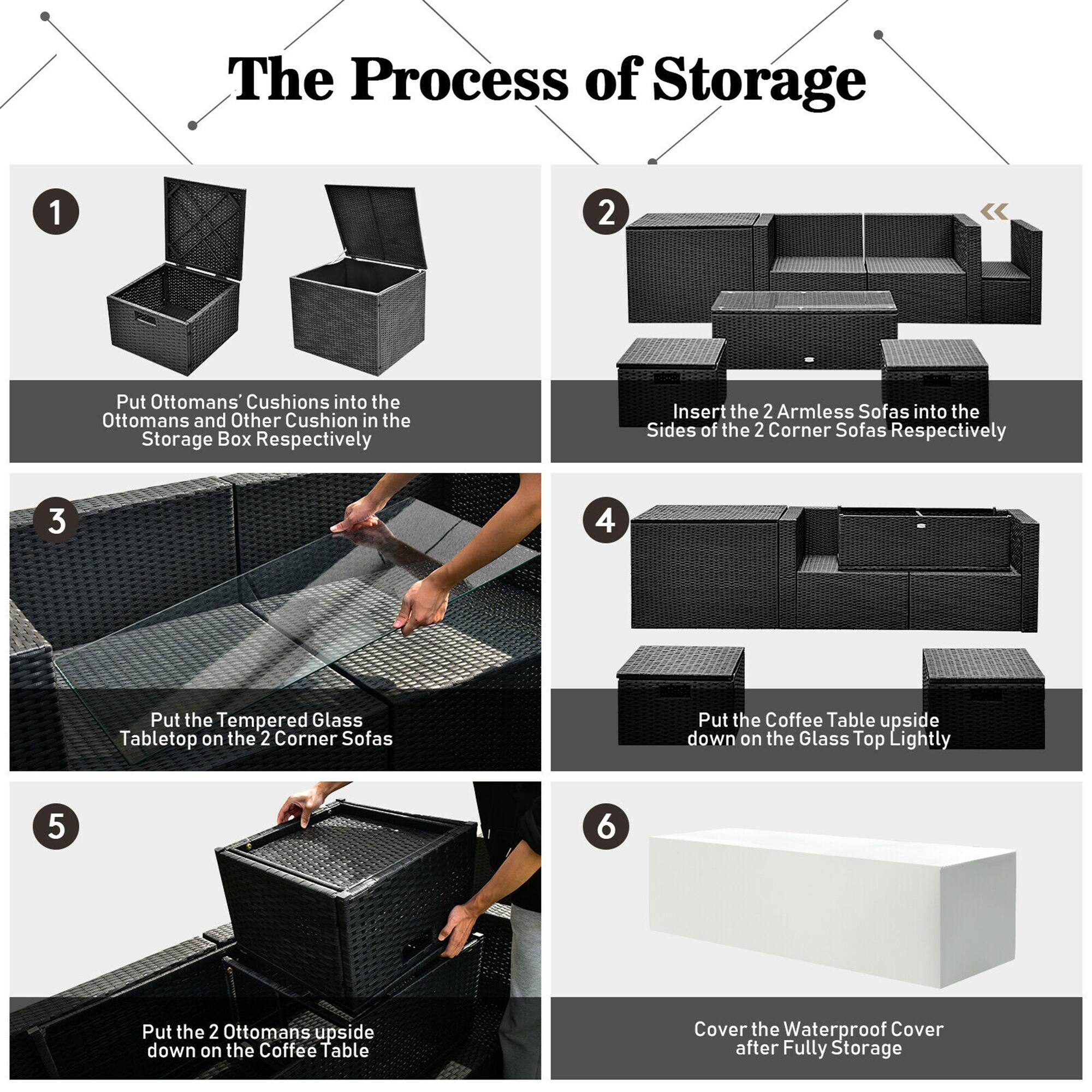 The Process of Storage

1

Put Ottomans' Cushions into the Ottomans and Other Cushion in the Storage Box Respectively

2

Insert the 2 Armless Sofas into the Sides of the 2 Corner Sofas Respectively

3

Put the Tempered Glass Tabletop on the 2 Corner Sofas

4

Put the Coffee Table upside down on the Glass Top Lightly

5

Put the 2 Ottomans upside down on the Coffee Table

6

Cover the Waterproof Cover after Fully Storage