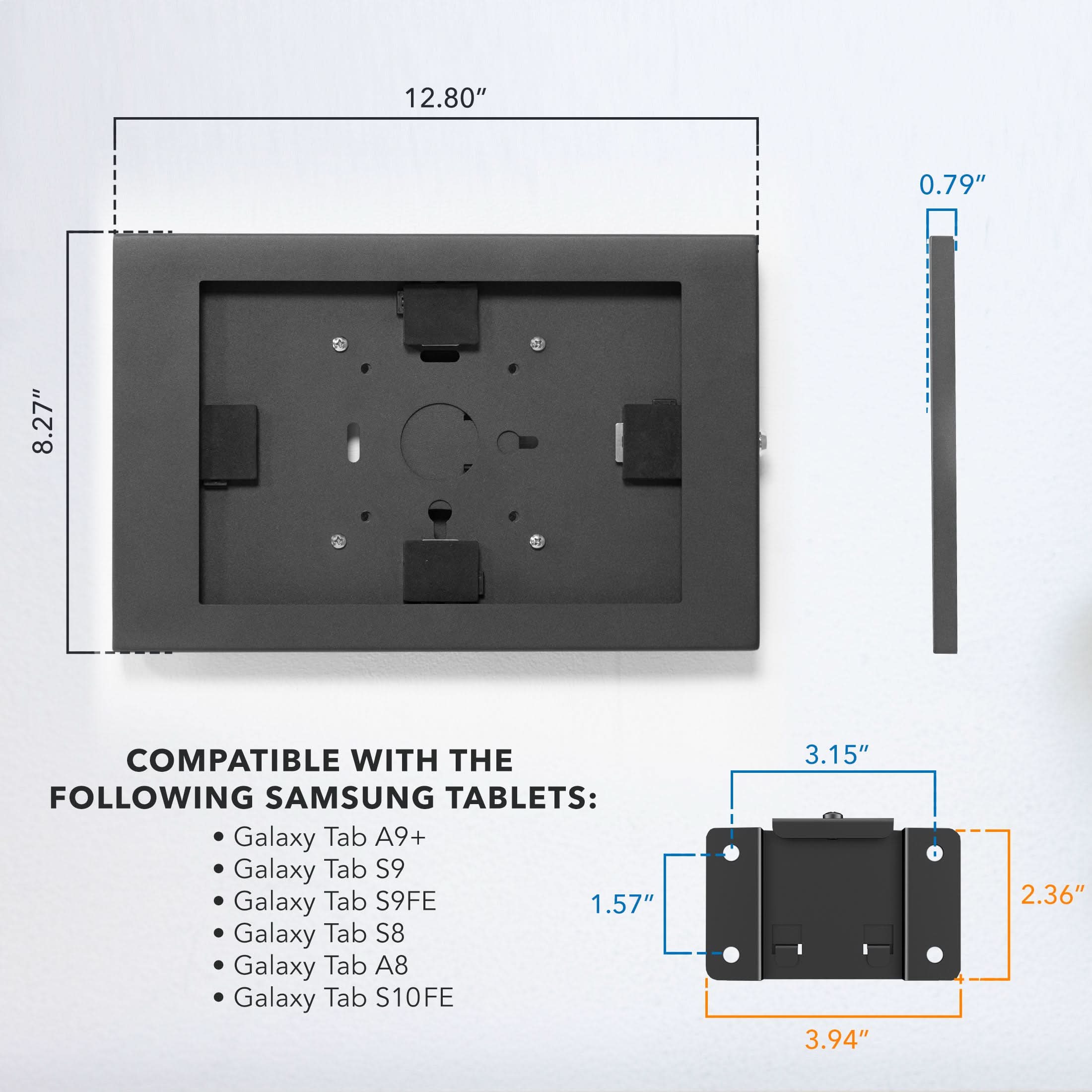 12.80″

0.79″

8.27″

COMPATIBLE WITH THE FOLLOWING SAMSUNG TABLETS:

• Galaxy Tab A9+
• Galaxy Tab S9
• Galaxy Tab S9FE
• Galaxy Tab S8
• Galaxy Tab A8
• Galaxy Tab S10FE

3.15″

1.57″

2.36″

3.94″