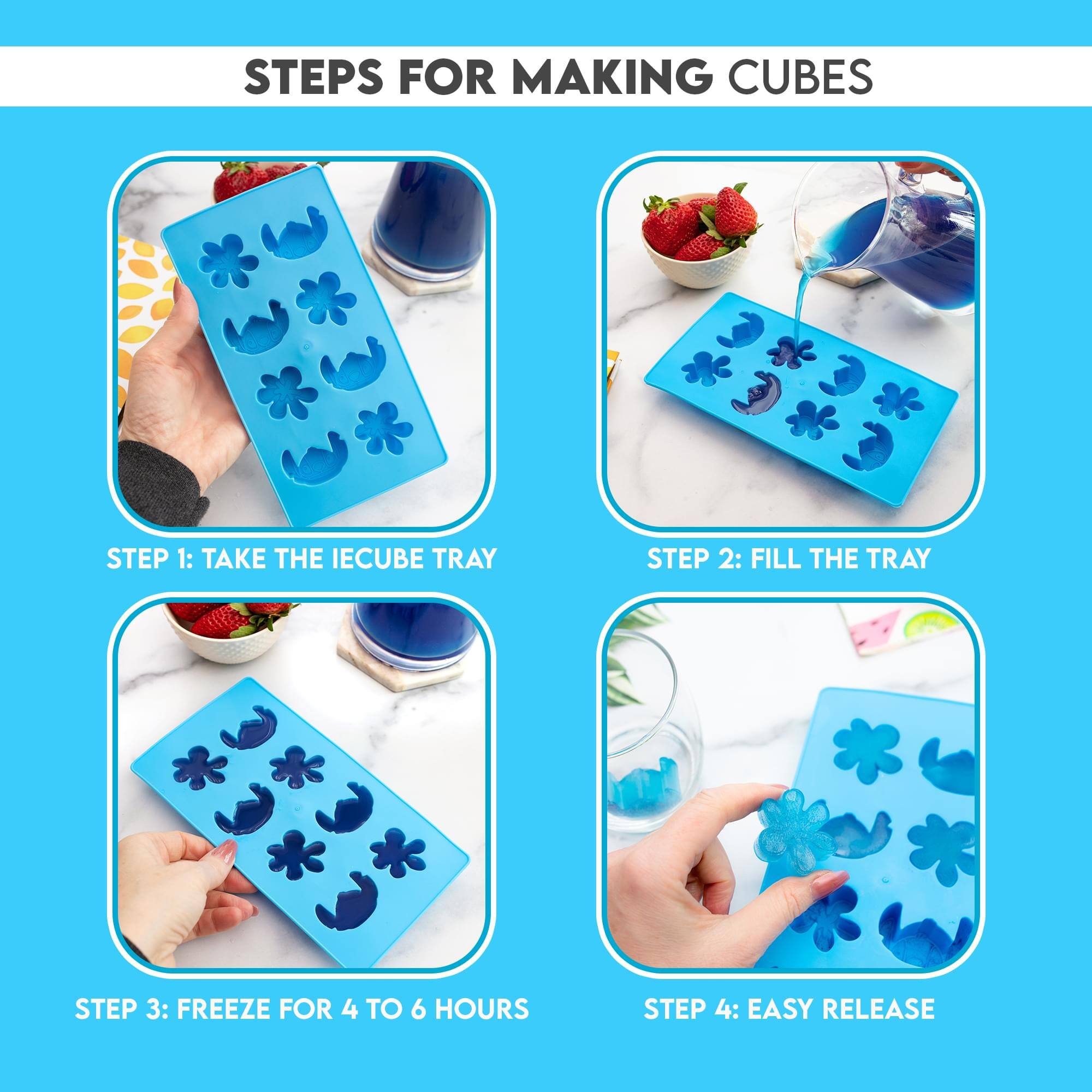 STEPS FOR MAKING CUBES

STEP 1: TAKE THE IECUBE TRAY

STEP 2: FILL THE TRAY

STEP 3: FREEZE FOR 4 TO 6 HOURS

STEP 4: EASY RELEASE