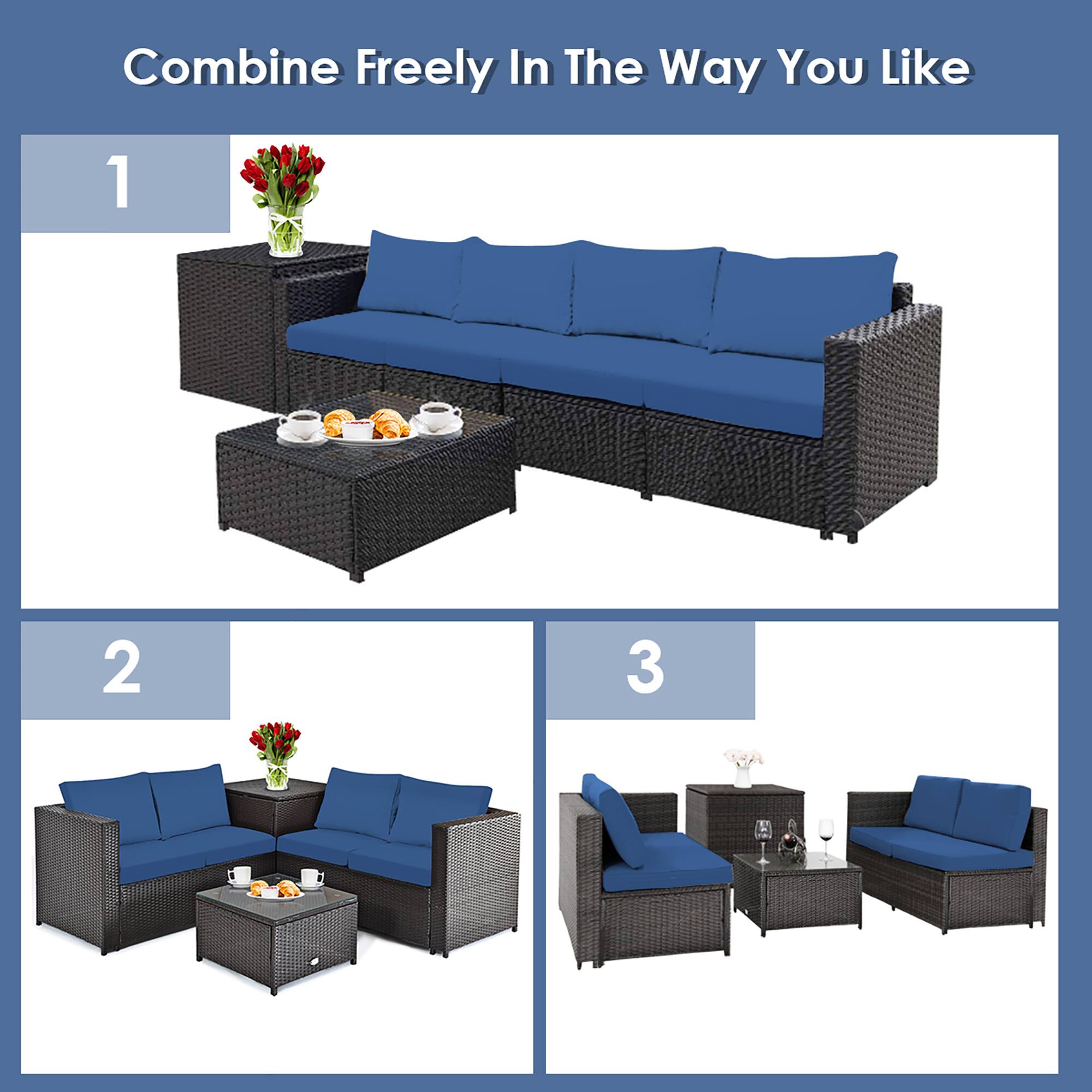 Combine Freely In The Way You Like

1

2

3