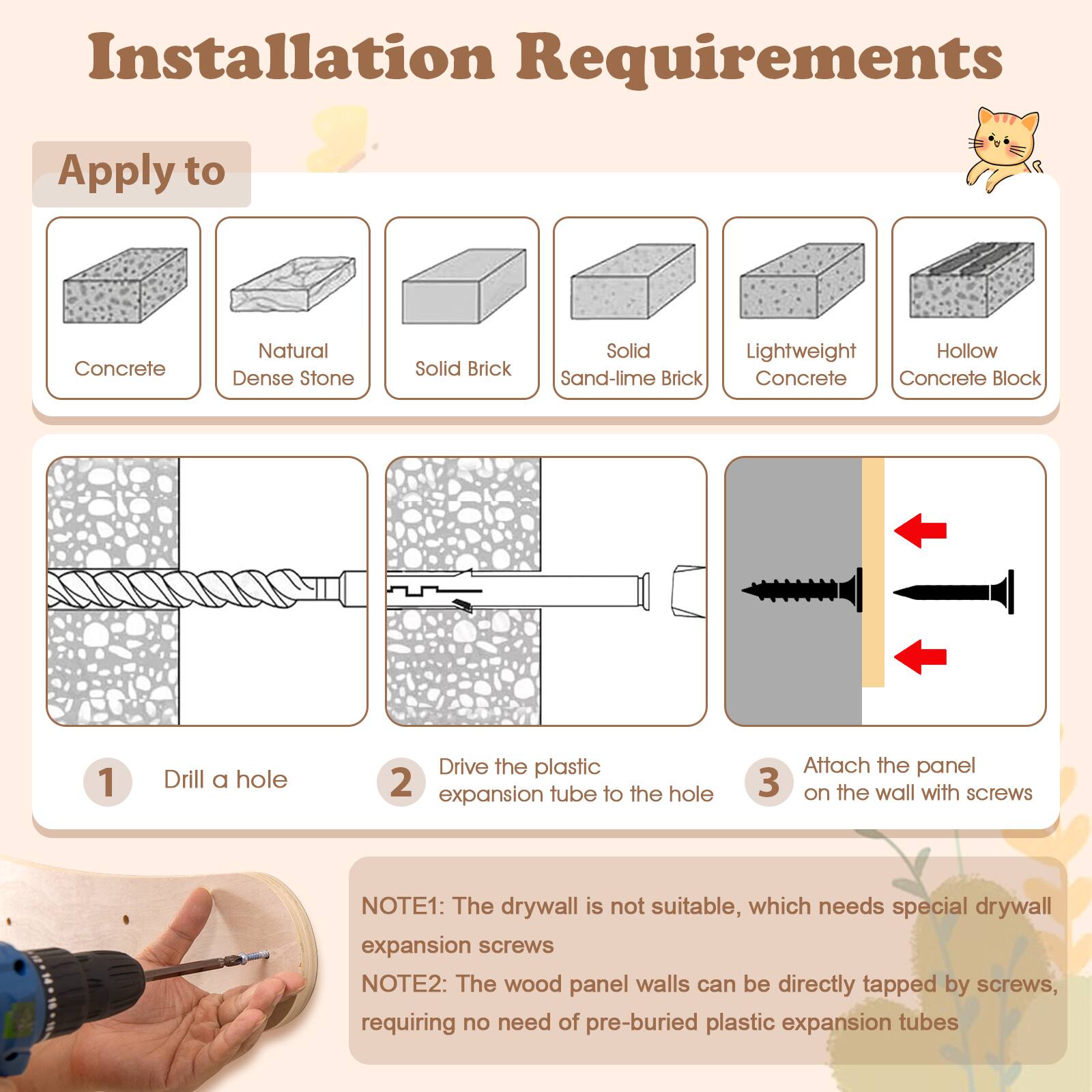 Installation Requirements

Apply to

Concrete

Natural Dense Stone

Solid Brick

Solid Sand-lime Brick

Lightweight Concrete

Hollow Concrete Block

1 Drill a hole

2 Drive the plastic expansion tube to the hole

3 Attach the panel on the wall with screws

NOTE1: The drywall is not suitable, which needs special drywall expansion screws
NOTE2: The wood panel walls can be directly tapped by screws, requiring no need of pre-buried plastic expansion tubes