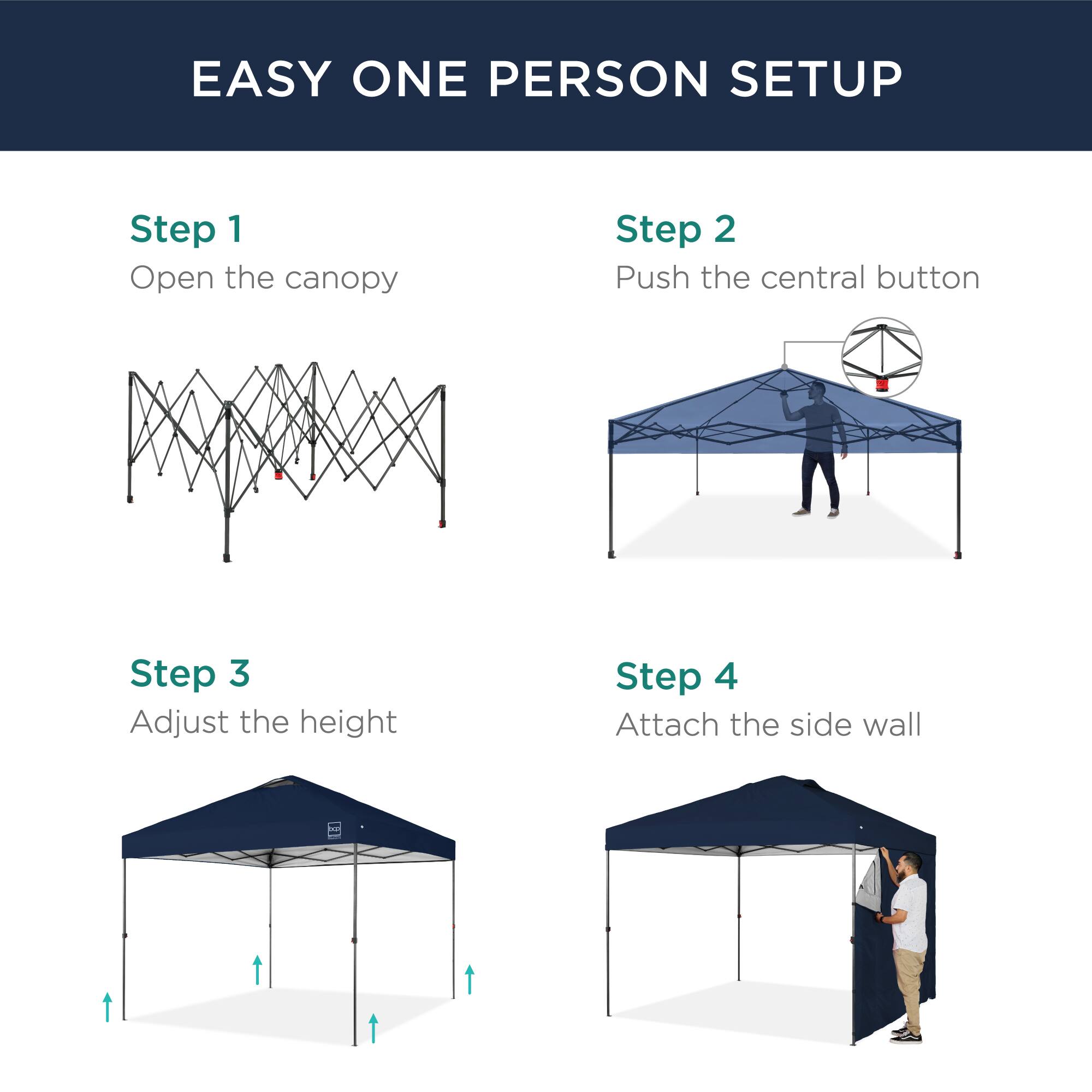 EASY ONE PERSON SETUP

Step 1
Open the canopy

Step 2
Push the central button

Step 3
Adjust the height

bcp

Step 4
Attach the side wall