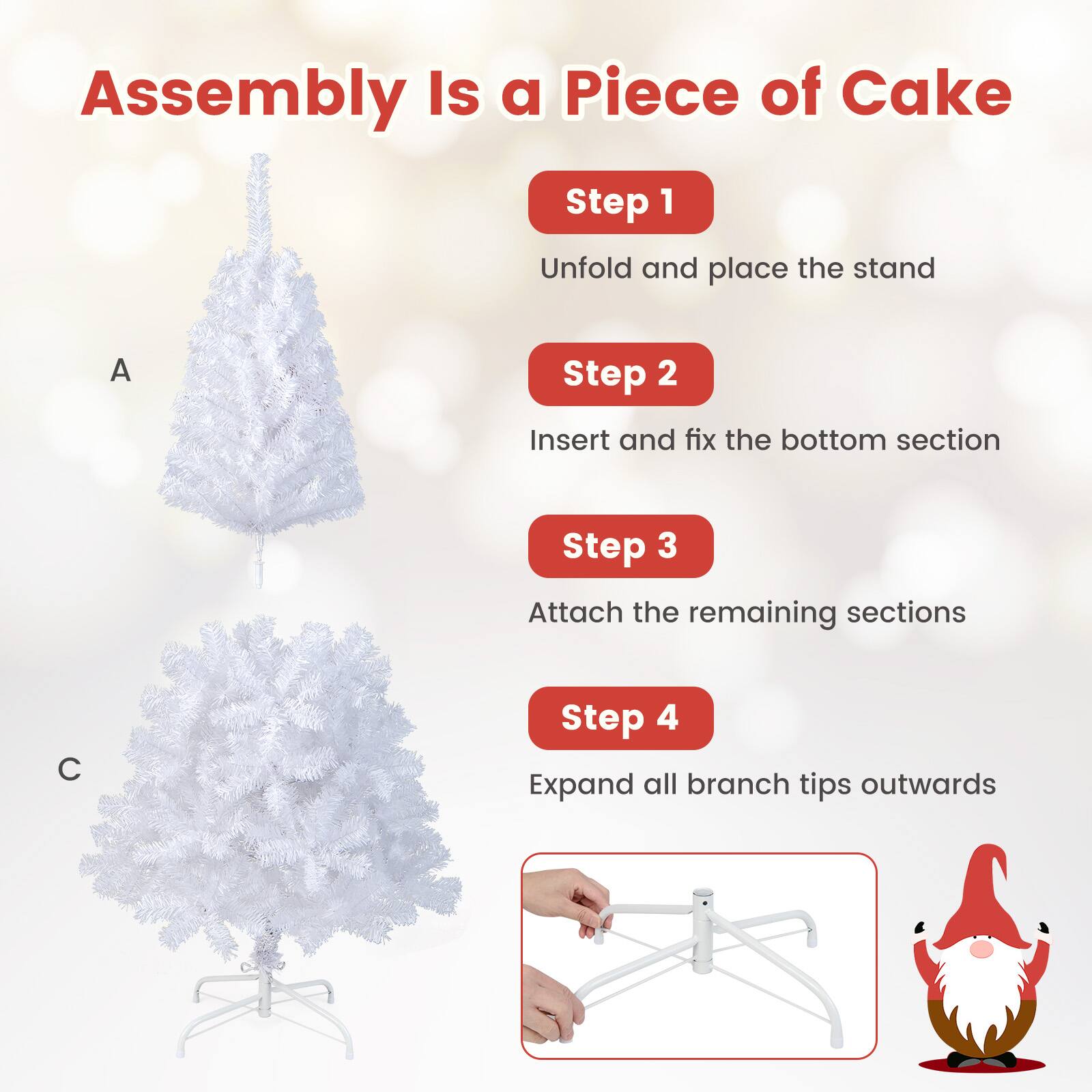 Assembly Is a Piece of Cake

A

C

Step 1

Unfold and place the stand

Step 2

Insert and fix the bottom section

Step 3

Attach the remaining sections

Step 4

Expand all branch tips outwards