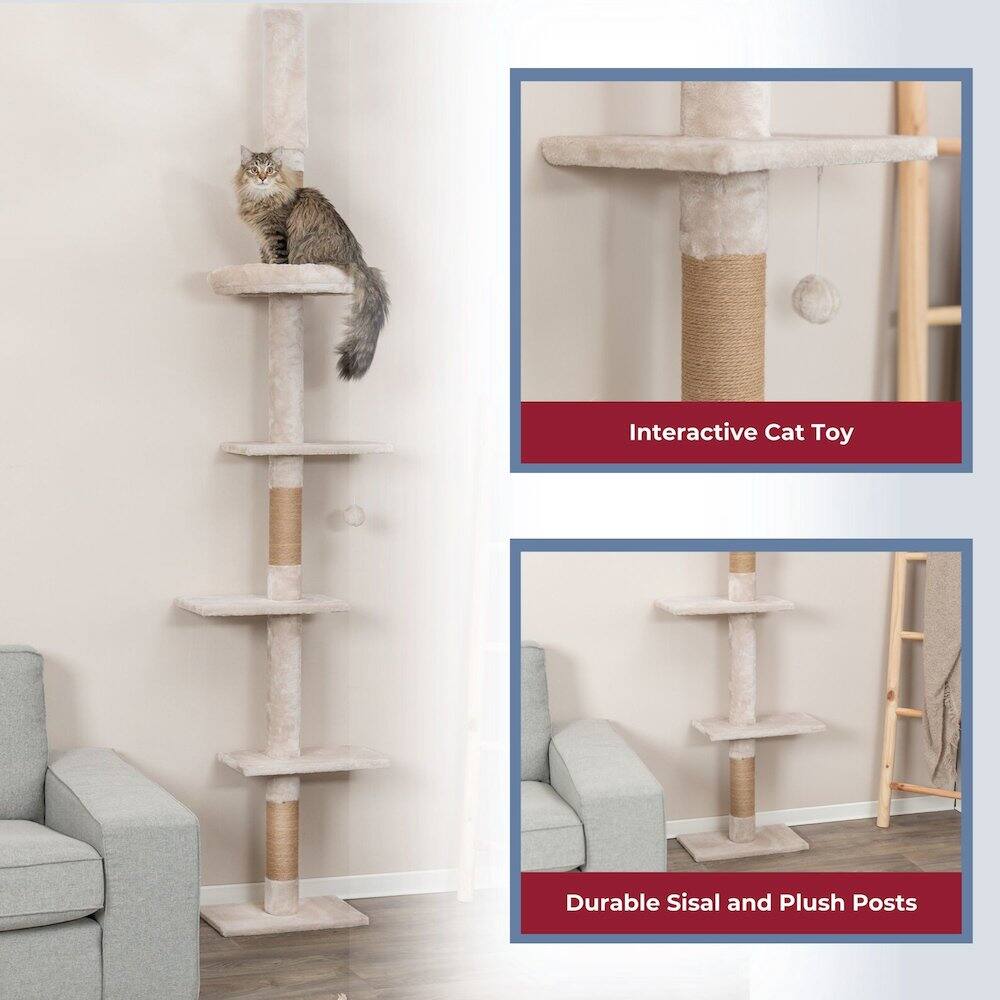 Interactive Cat Toy

Durable Sisal and Plush Posts