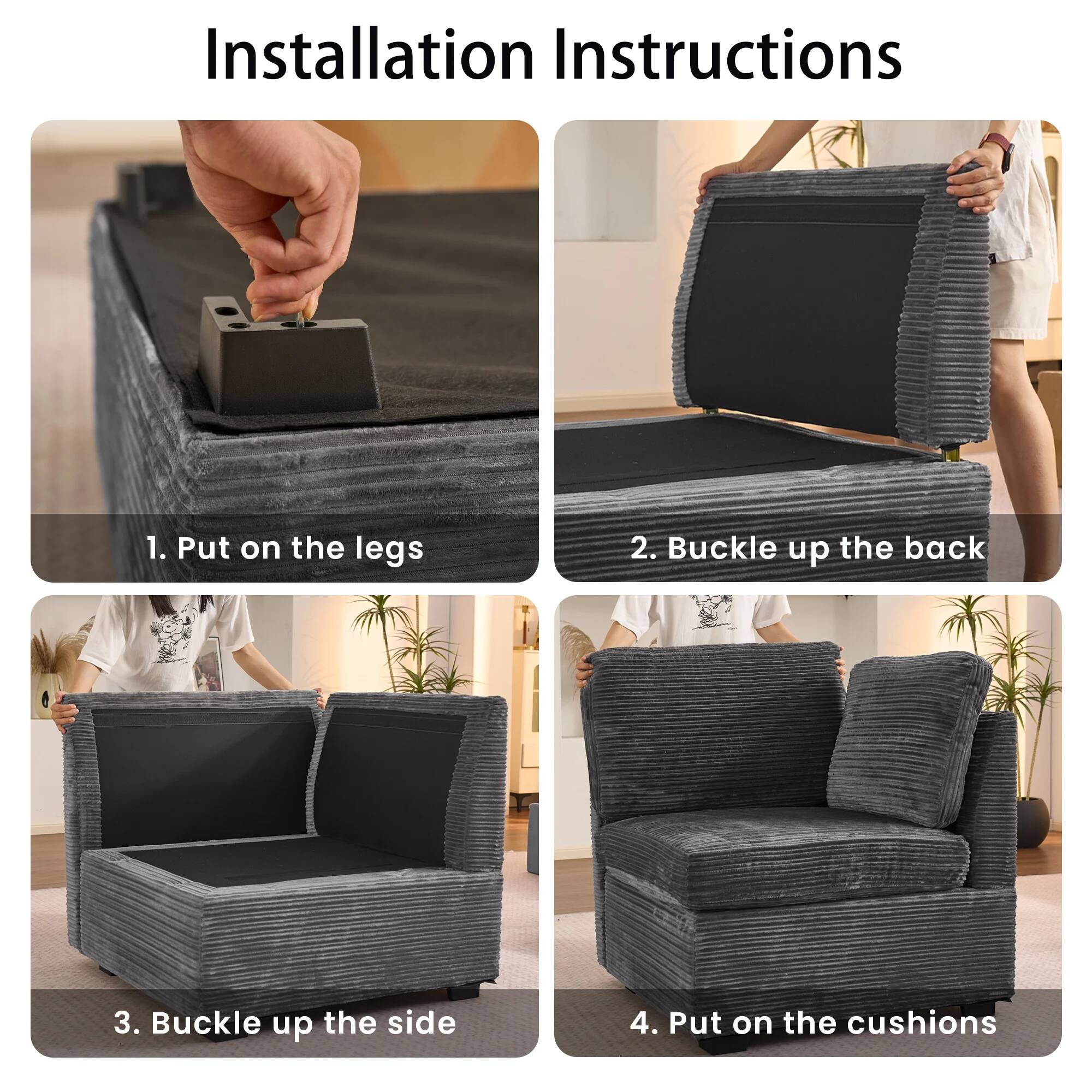 Installation Instructions

1. Put on the legs

2. Buckle up the back

3. Buckle up the side

4. Put on the cushions