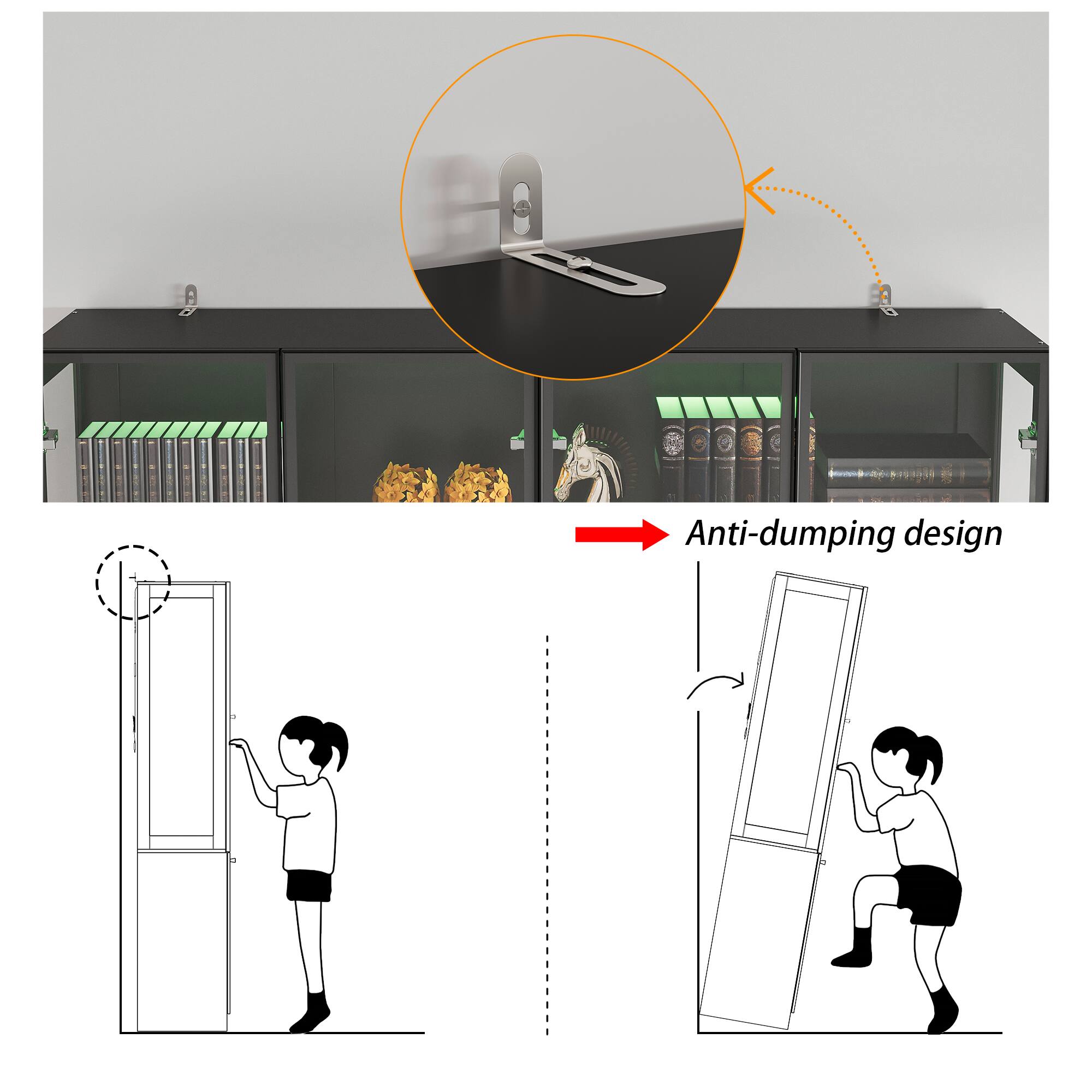 Anti-dumping design