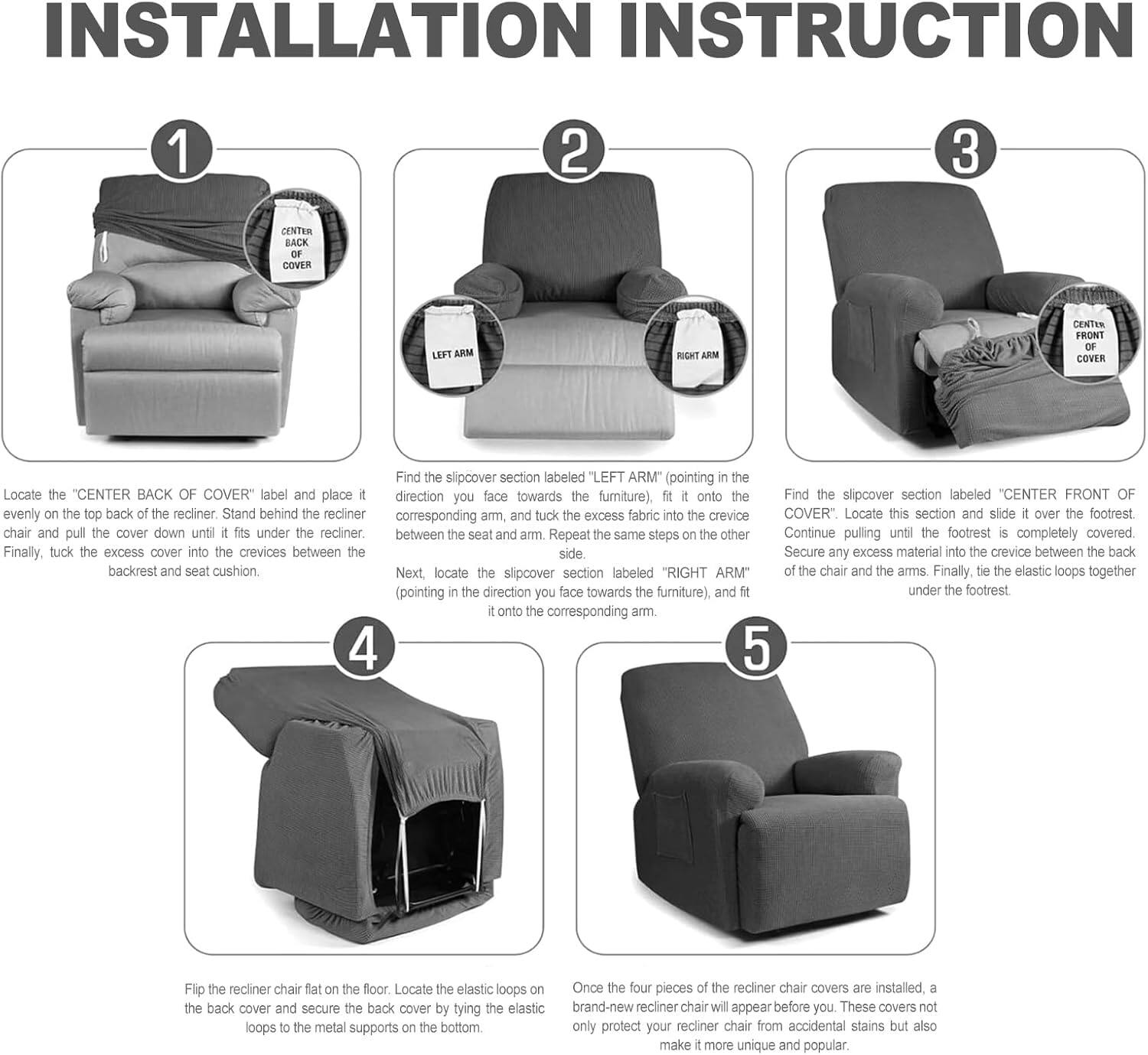 INSTALLATION INSTRUCTION

1

CENTER BACK OF COVER

Locate the "CENTER BACK OF COVER" label and place it evenly on the top back of the recliner. Stand behind the recliner chair and pull the cover down until it fits under the recliner. Finally, tuck the excess cover into the crevices between the backrest and seat cushion.

2

LEFT ARM

RIGHT ARM

Find the slipcover section labeled "LEFT ARM" (pointing in the direction you face towards the furniture), fit it onto the corresponding arm, and tuck the excess fabric into the crevice between the seat and arm. Repeat the same steps on the other side.

Next, locate the slipcover section labeled "RIGHT ARM" (pointing in the direction you face towards the furniture), and fit it onto the corresponding arm.

3

CENTER FRONT OF COVER

Find the slipcover section labeled "CENTER FRONT OF COVER". Locate this section and slide it over the footrest. Continue pulling until the footrest is completely covered. Secure any excess material into the crevice between the back of the chair and the arms. Finally, tie the elastic loops together under the footrest.

4

Flip the recliner chair flat on the floor. Locate the elastic loops on the back cover and secure the back cover by tying the elastic loops to the metal supports on the bottom.

5

Once the four pieces of the recliner chair covers are installed, a brand-new recliner chair will appear before you. These covers not only protect your recliner chair from accidental stains but also make it more unique and popular.