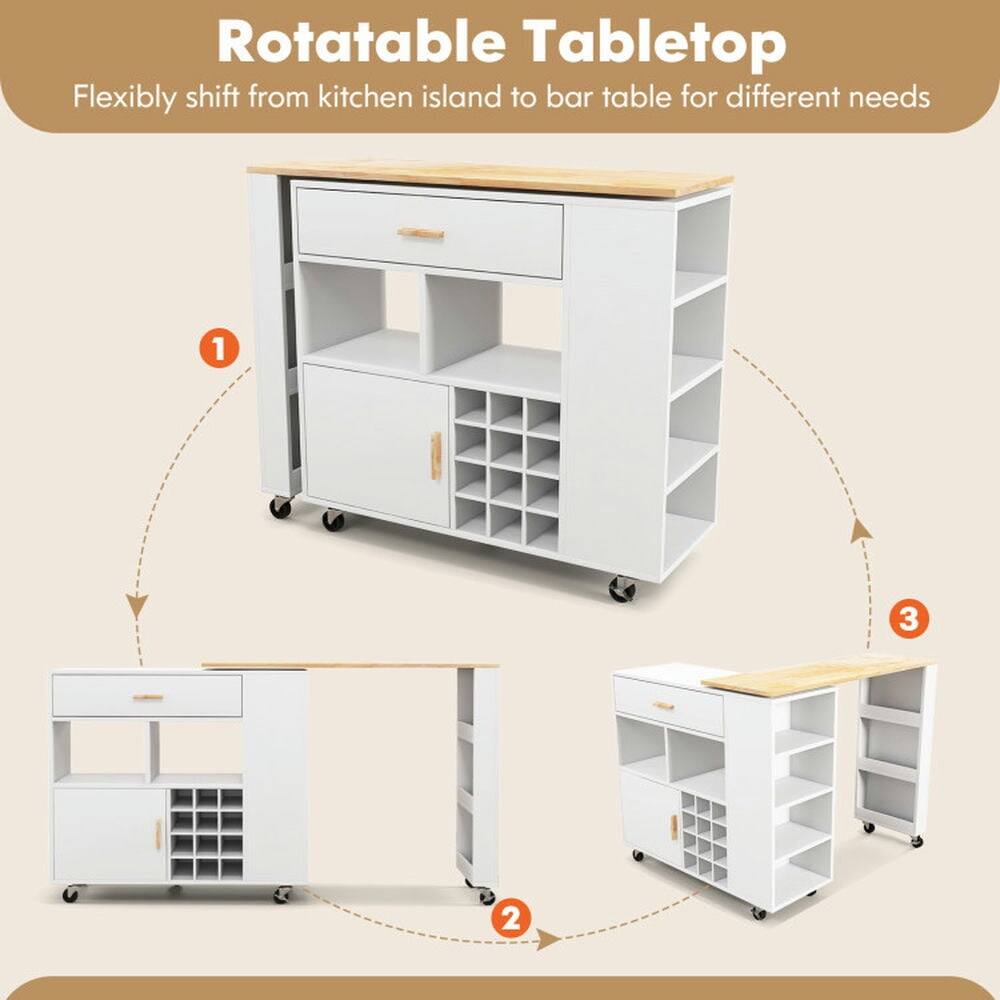 Rotatable Tabletop

Flexibly shift from kitchen island to bar table for different needs

1

2

3