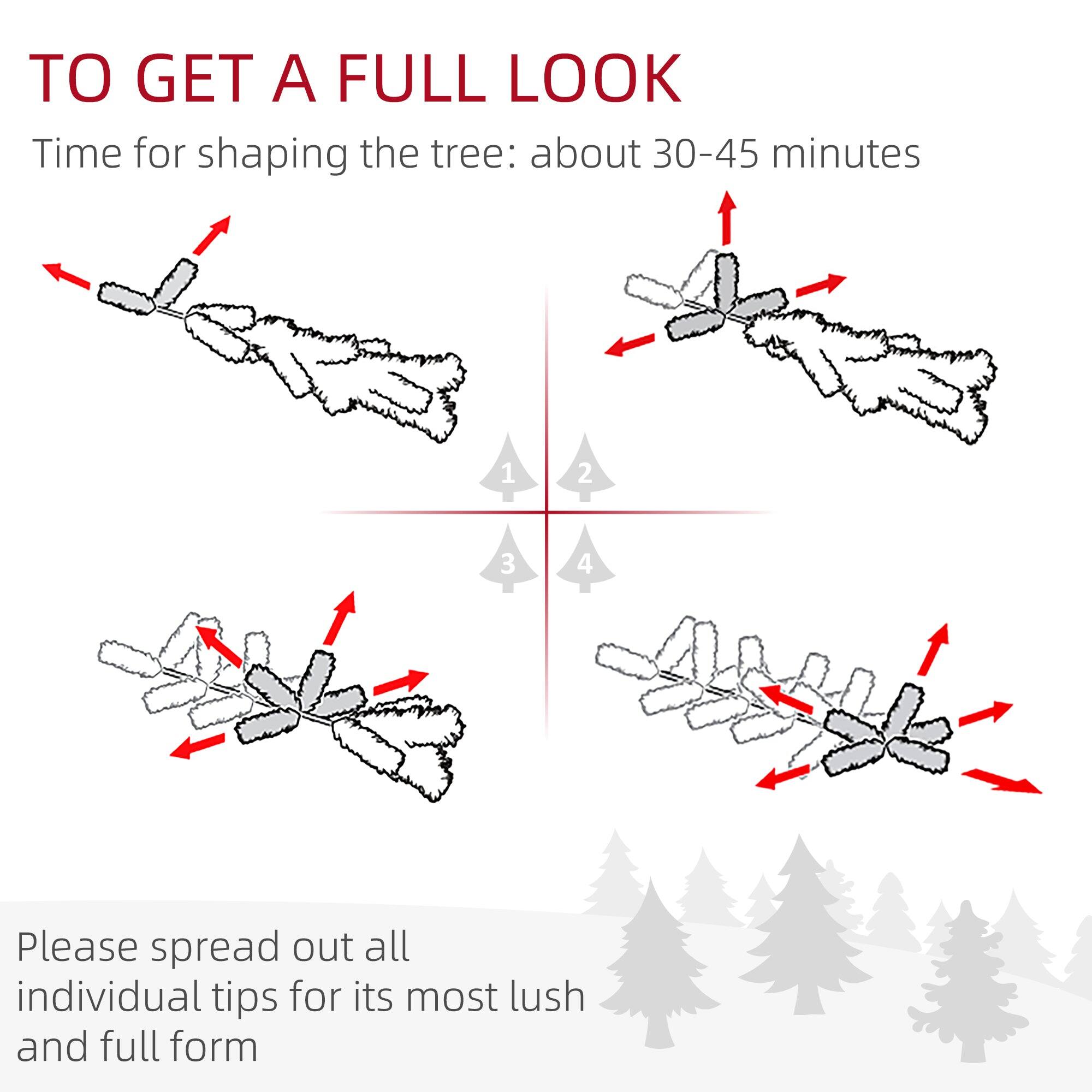 TO GET A FULL LOOK

Time for shaping the tree: about 30-45 minutes

1
2
3
4

Please spread out all individual tips for its most lush and full form