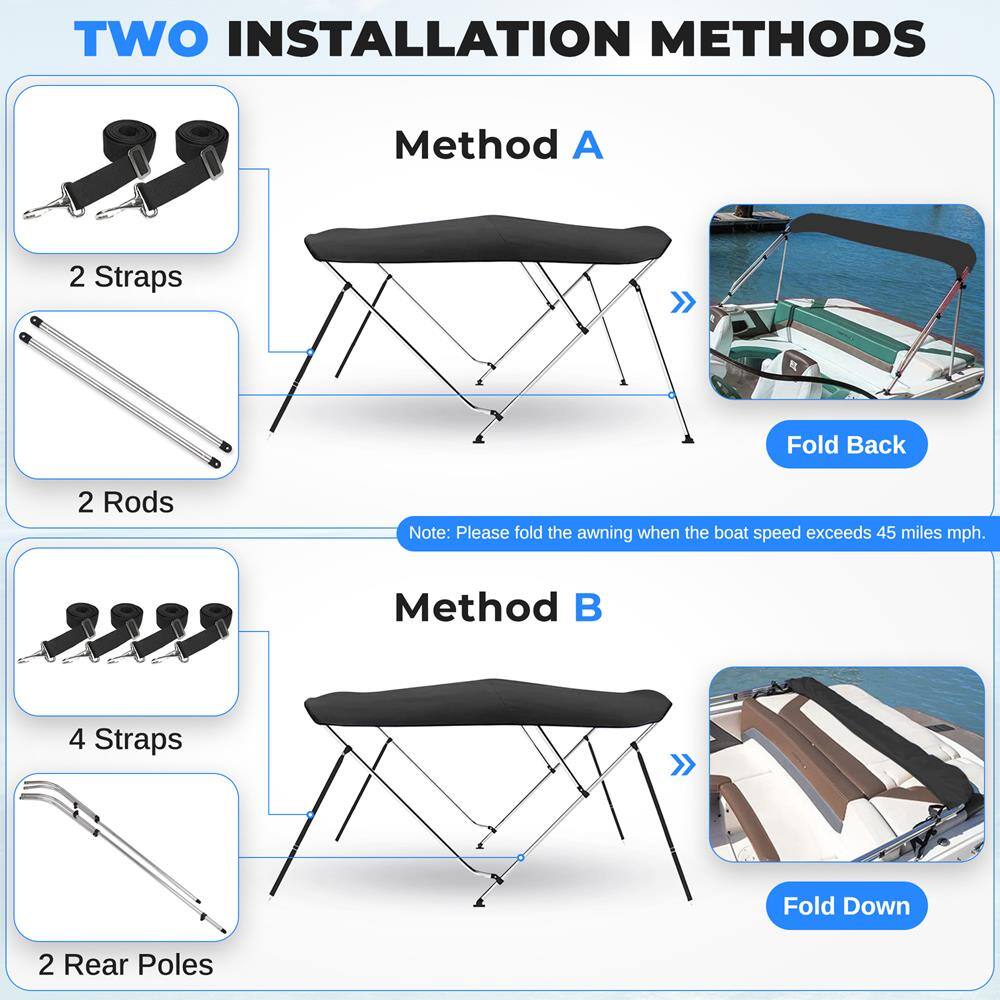 TWO INSTALLATION METHODS

Method A

2 Straps

2 Rods

Fold Back

Note: Please fold the awning when the boat speed exceeds 45 miles mph.

Method B

4 Straps

2 Rear Poles

Fold Down