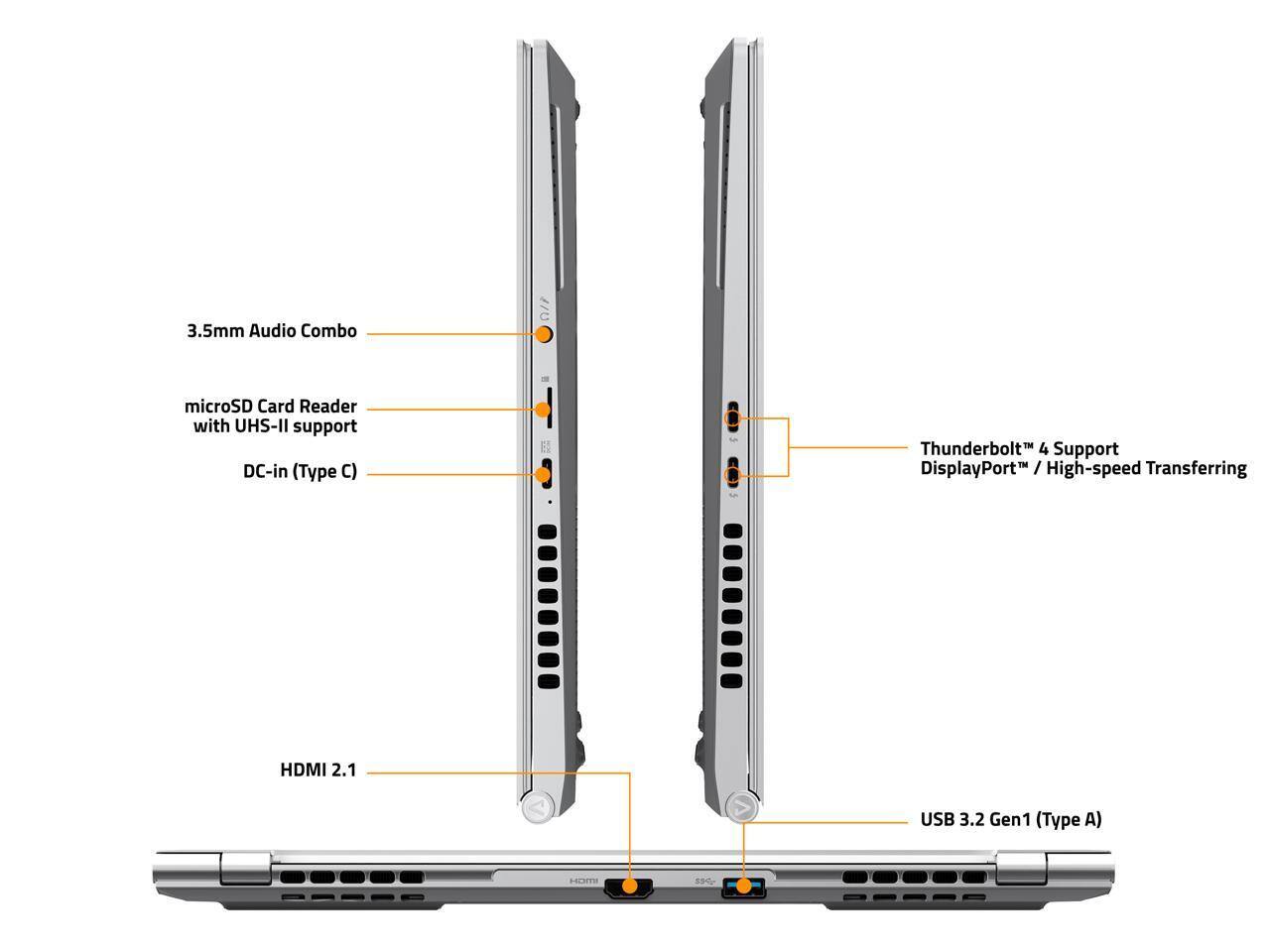 3.5mm Audio Combo

microSD Card Reader with UHS-II support

DC-in (Type C)

Thunderbolt™ 4 Support DisplayPort™ / High-speed Transferring

HDMI 2.1

USB 3.2 Gen1 (Type A)

HDMI

SS