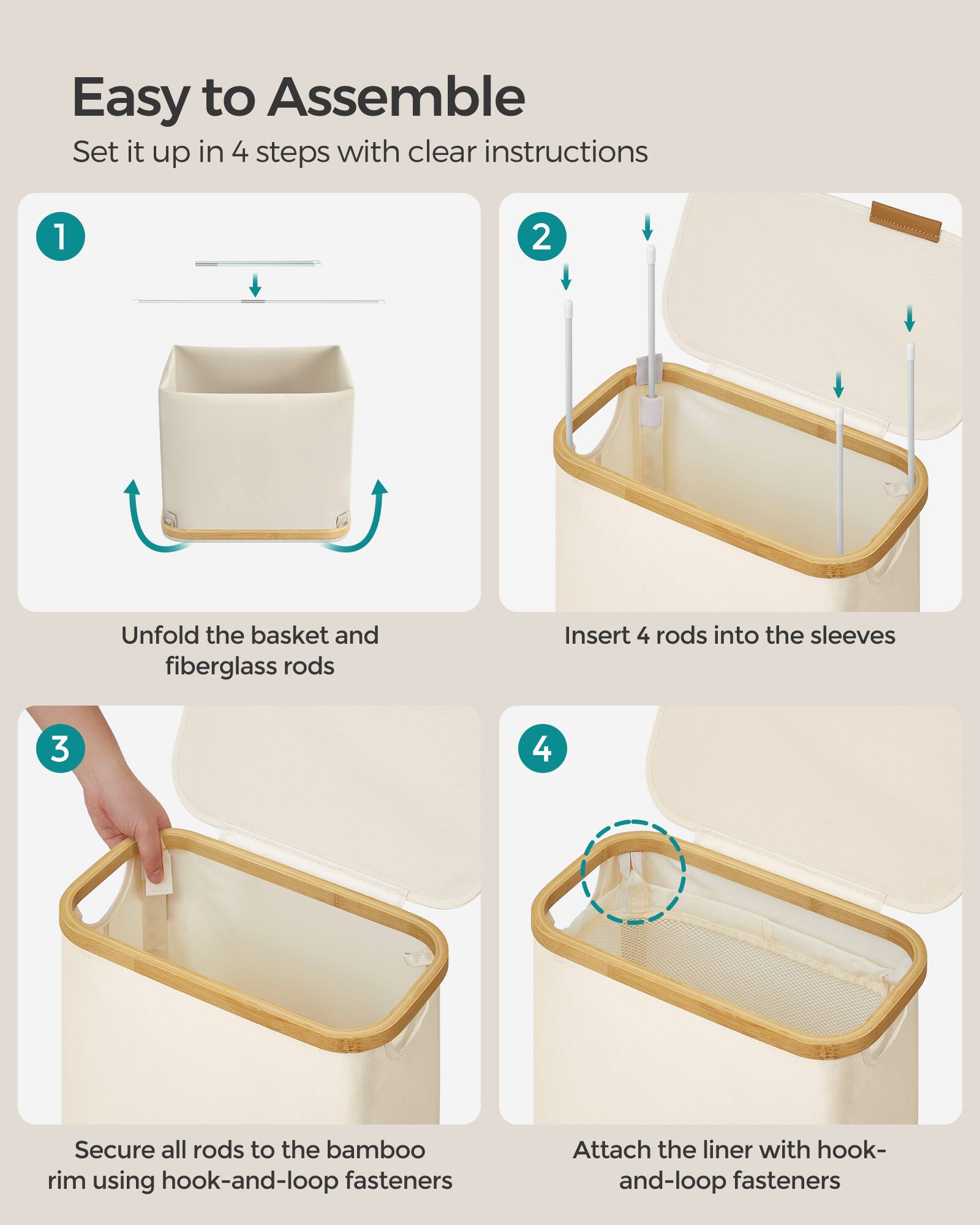 Easy to Assemble

Set it up in 4 steps with clear instructions

1

Unfold the basket and fiberglass rods

2

Insert 4 rods into the sleeves

3

Secure all rods to the bamboo rim using hook-and-loop fasteners

4

Attach the liner with hook-and-loop fasteners