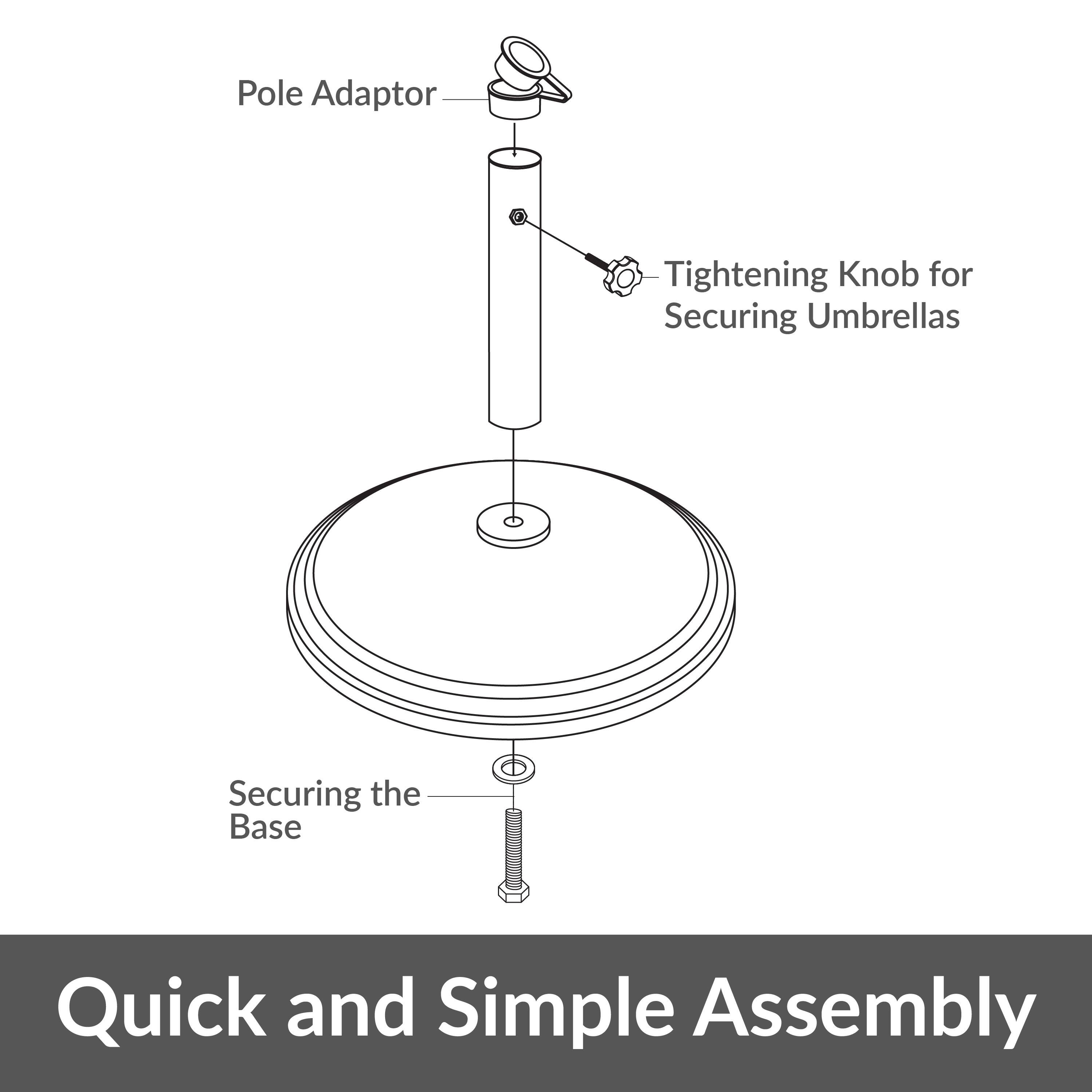 Pole Adaptor

Tightening Knob for Securing Umbrellas

Securing the Base

Quick and Simple Assembly