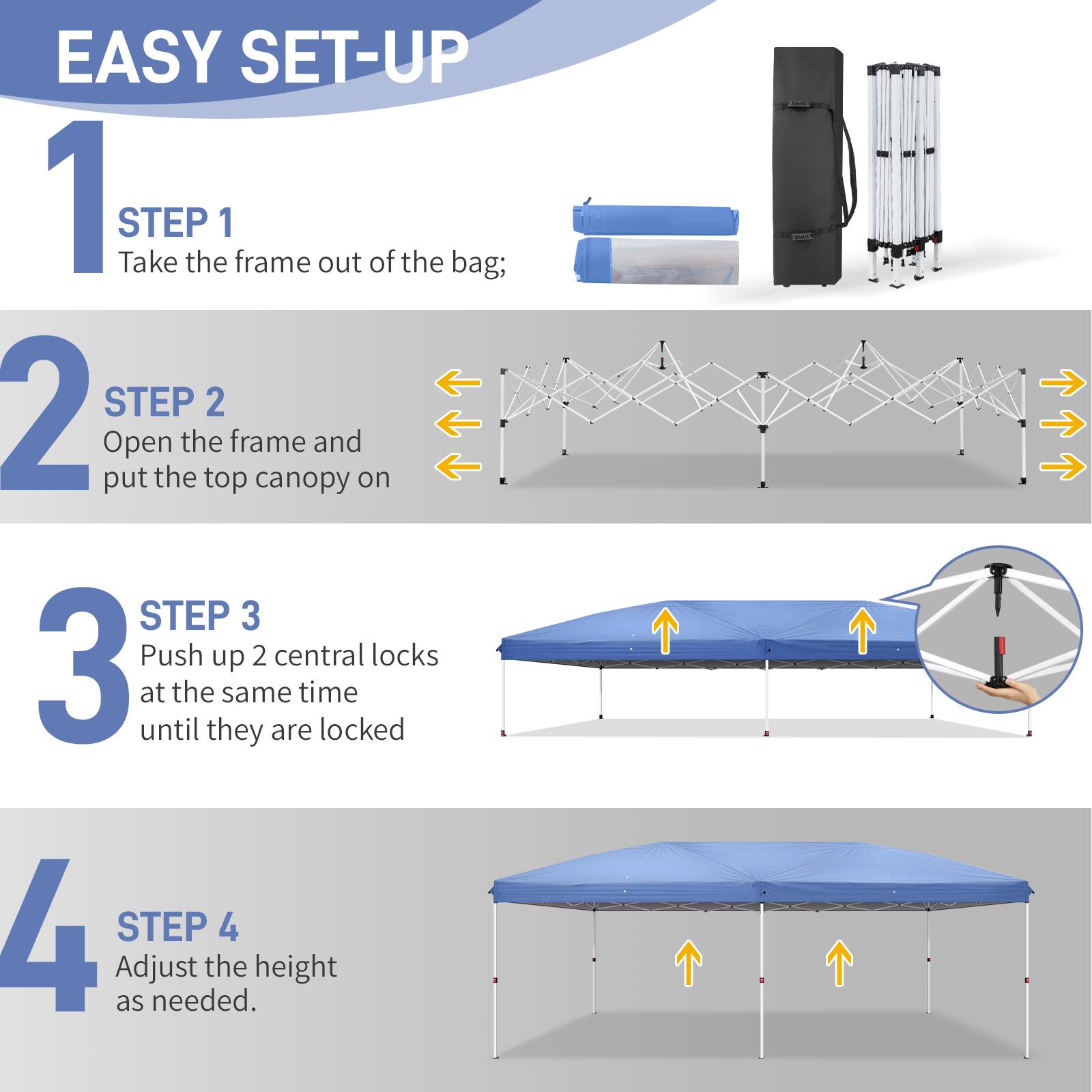 EASY SET-UP

1

STEP 1
Take the frame out of the bag;

2

STEP 2
Open the frame and put the top canopy on

3

STEP 3
Push up 2 central locks at the same time until they are locked

4

STEP 4
Adjust the height as needed.