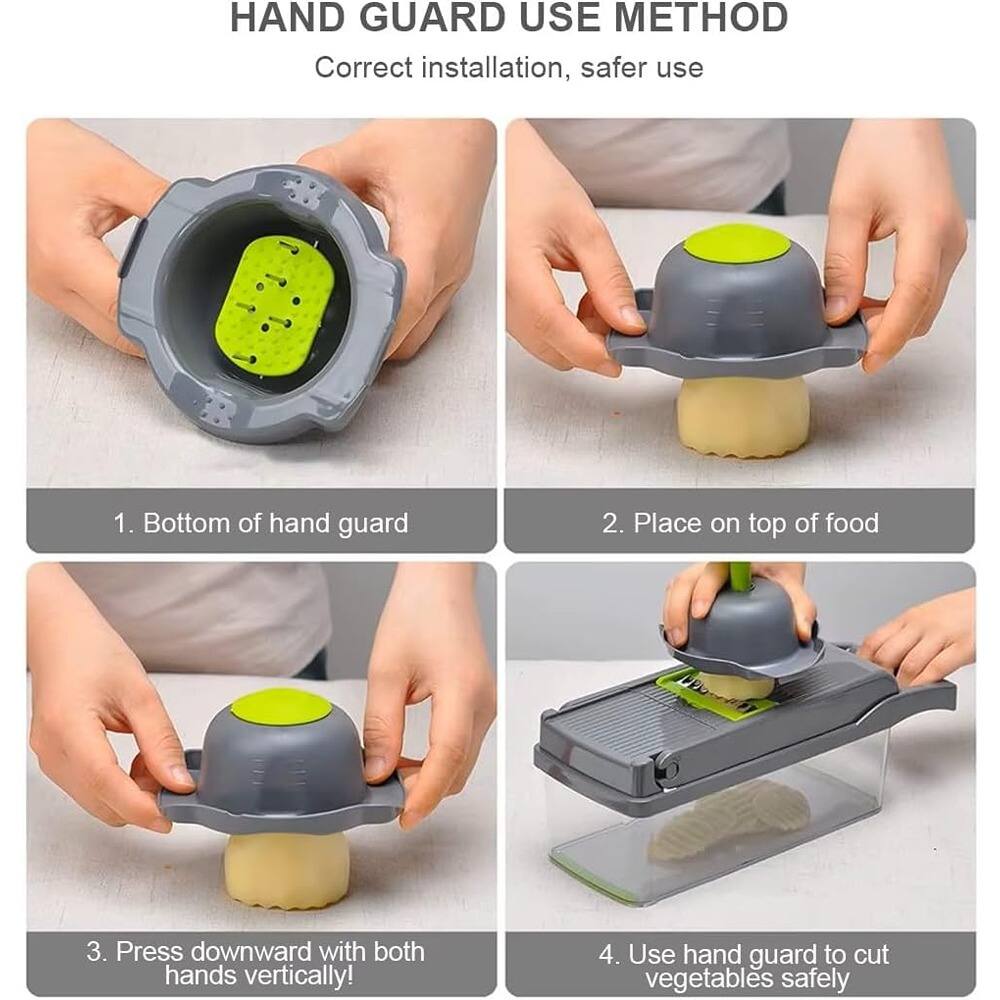 HAND GUARD USE METHOD

Correct installation, safer use

1. Bottom of hand guard

2. Place on top of food

3. Press downward with both hands vertically!

4. Use hand guard to cut vegetables safely