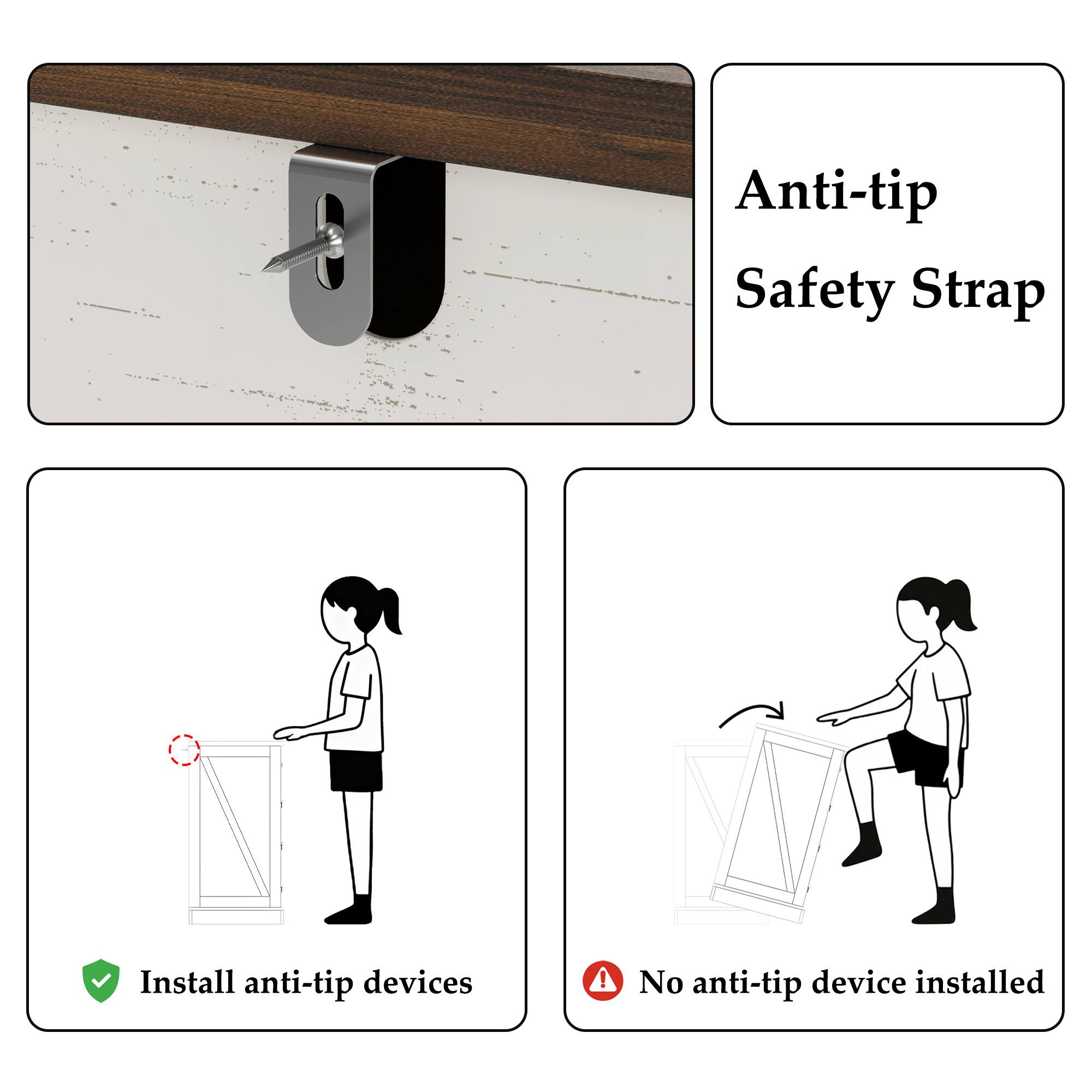 Anti-tip
Safety Strap

Install anti-tip devices

No anti-tip device installed