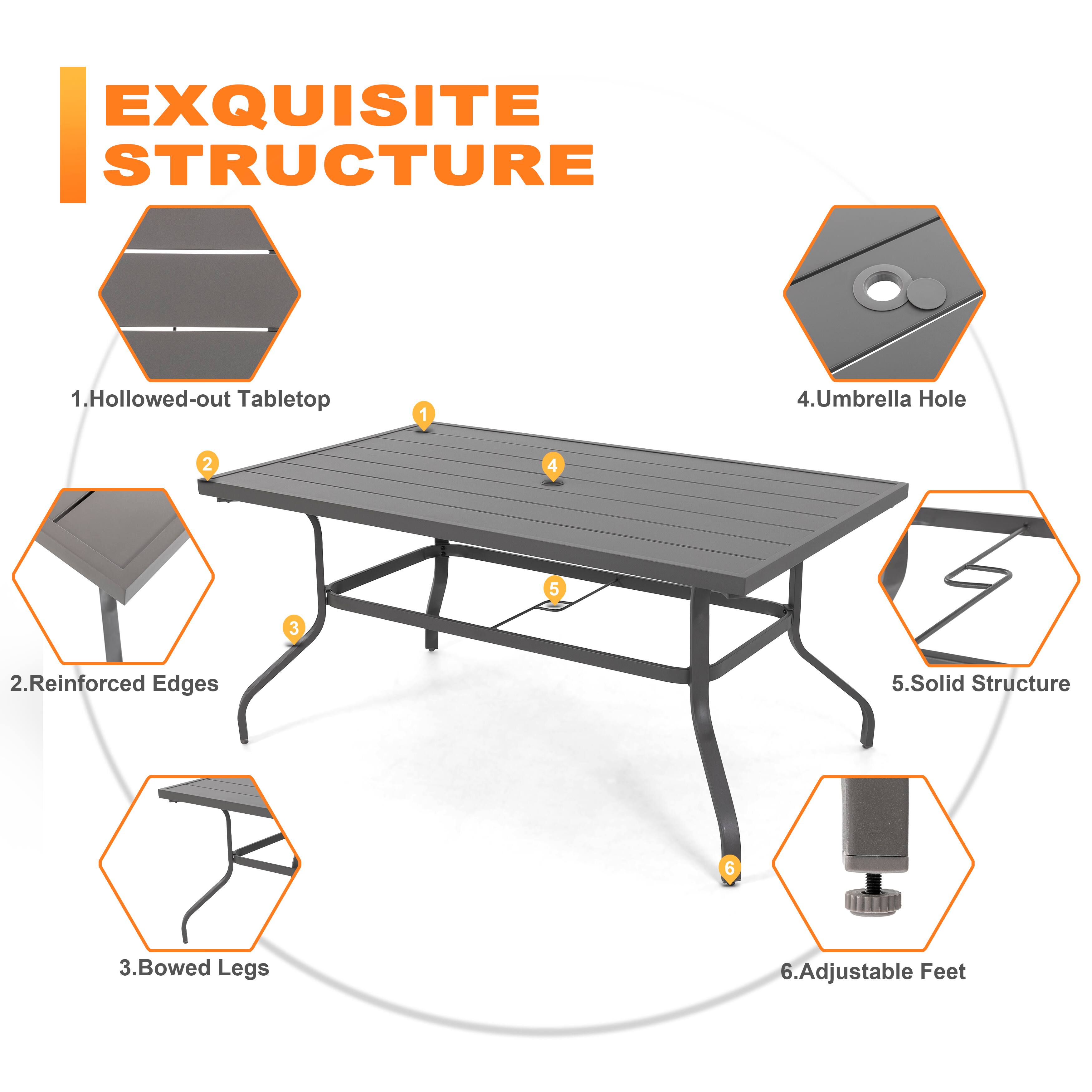 EXQUISITE STRUCTURE

1.Hollowed-out Tabletop

4.Umbrella Hole

1

2

4

5

3

6

2.Reinforced Edges

5.Solid Structure

3.Bowed Legs

6.Adjustable Feet