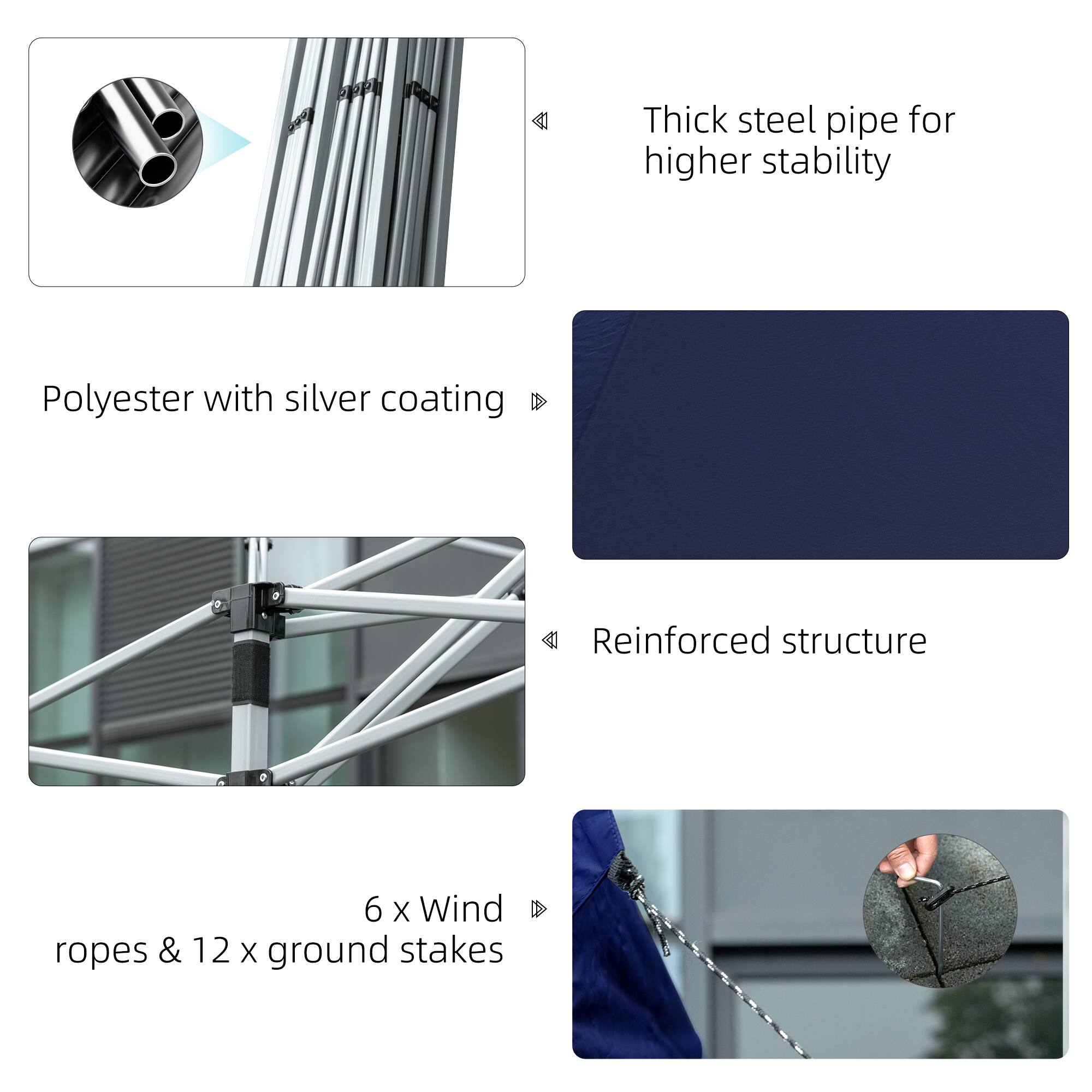 Thick steel pipe for higher stability

Polyester with silver coating

Reinforced structure

6 x Wind ropes & 12 x ground stakes