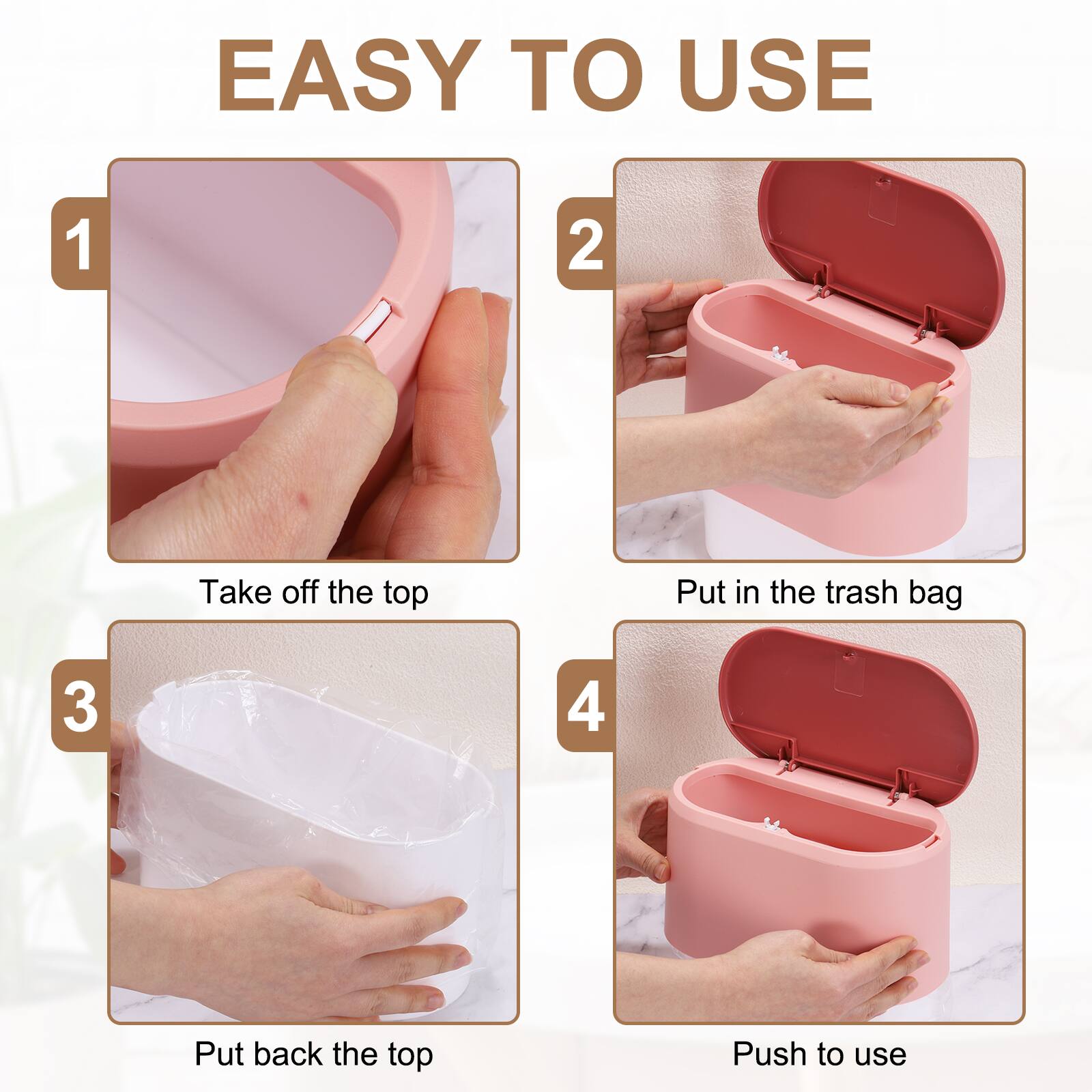 EASY TO USE

1

Take off the top

2

Put in the trash bag

3

Put back the top

4

Push to use