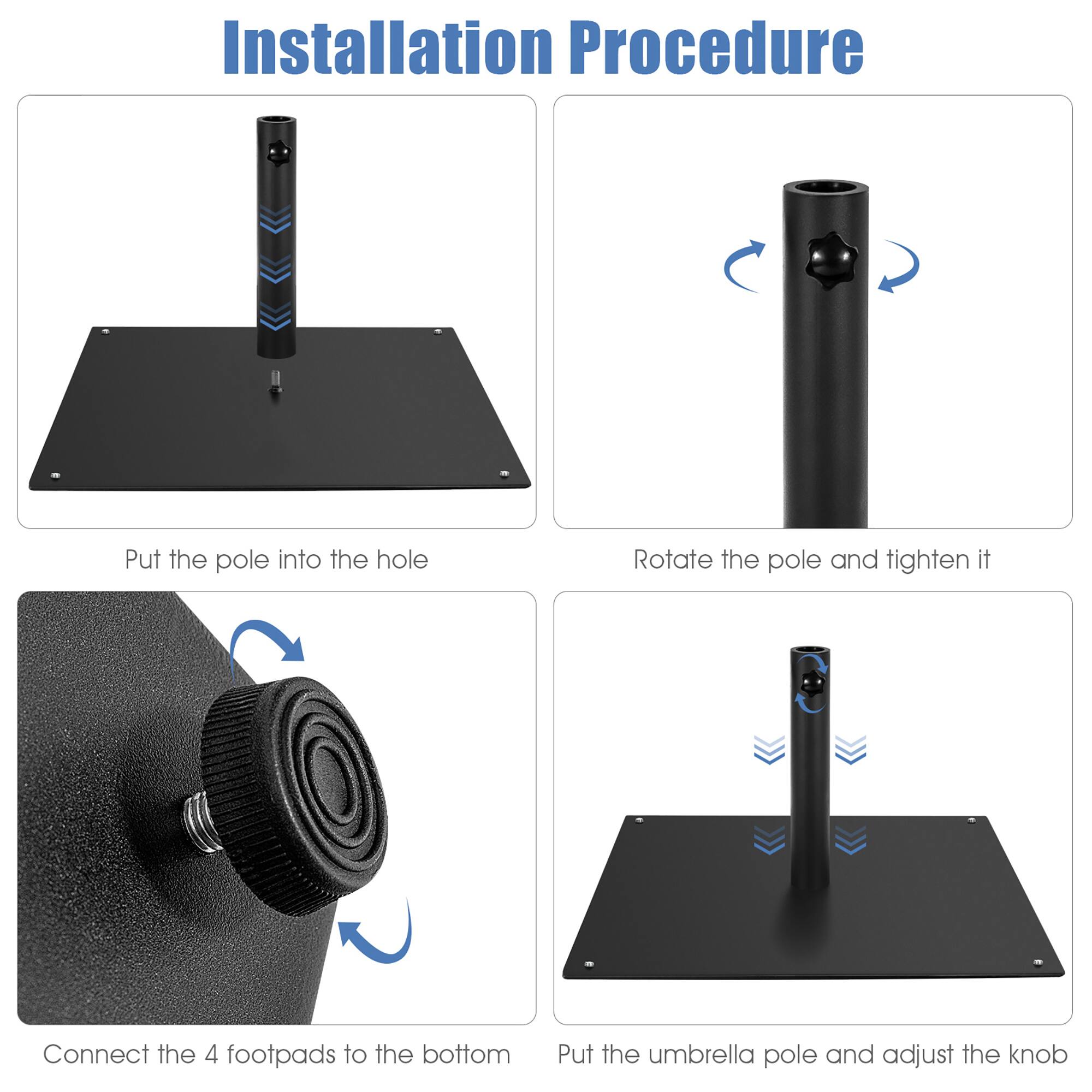 Installation Procedure

Put the pole into the hole

Rotate the pole and tighten it

Connect the 4 footpads to the bottom

Put the umbrella pole and adjust the knob