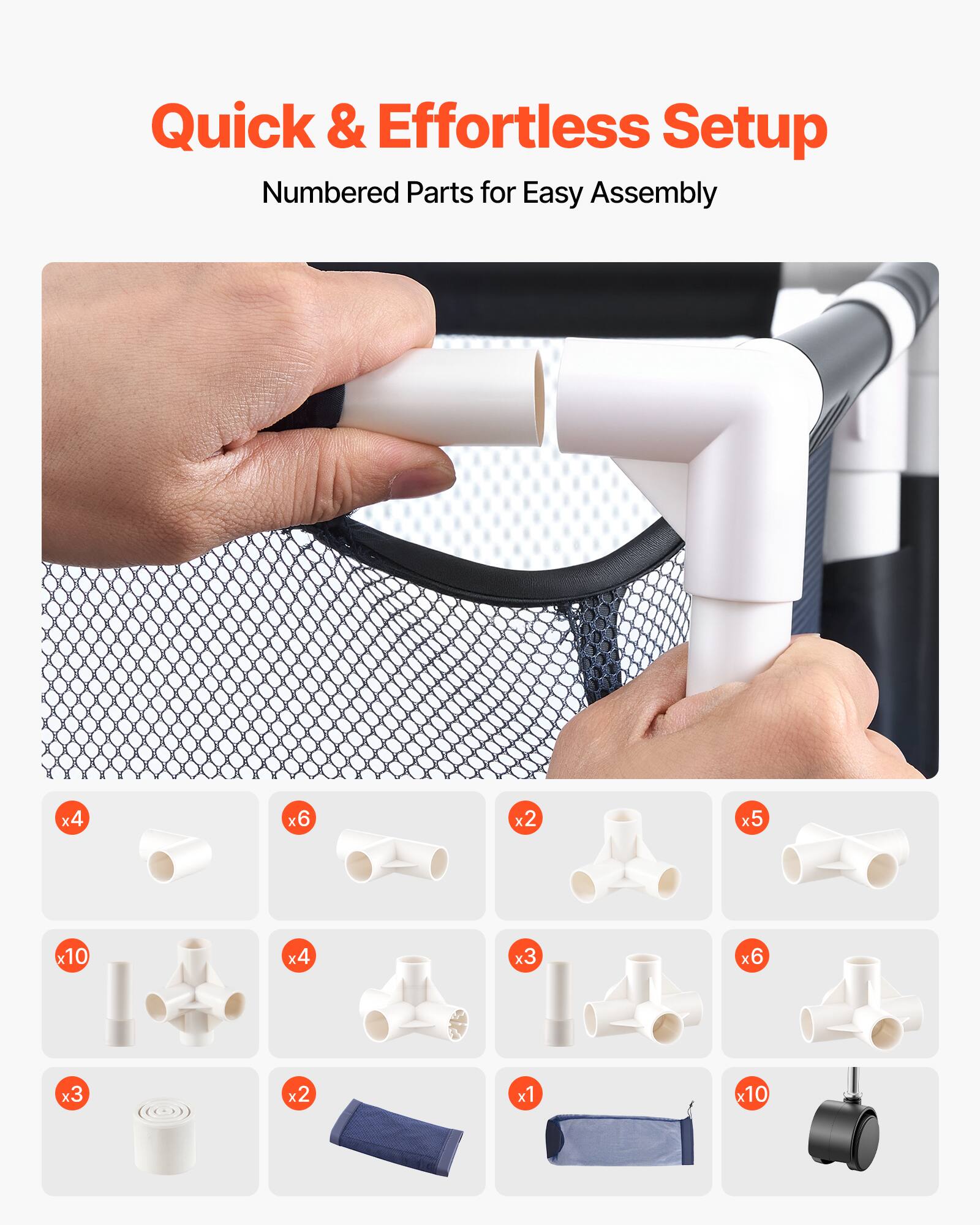 Quick & Effortless Setup

Numbered Parts for Easy Assembly

x4

x6

x2

x5

x10

x4

x3

x6

x3

x2

x1

x10