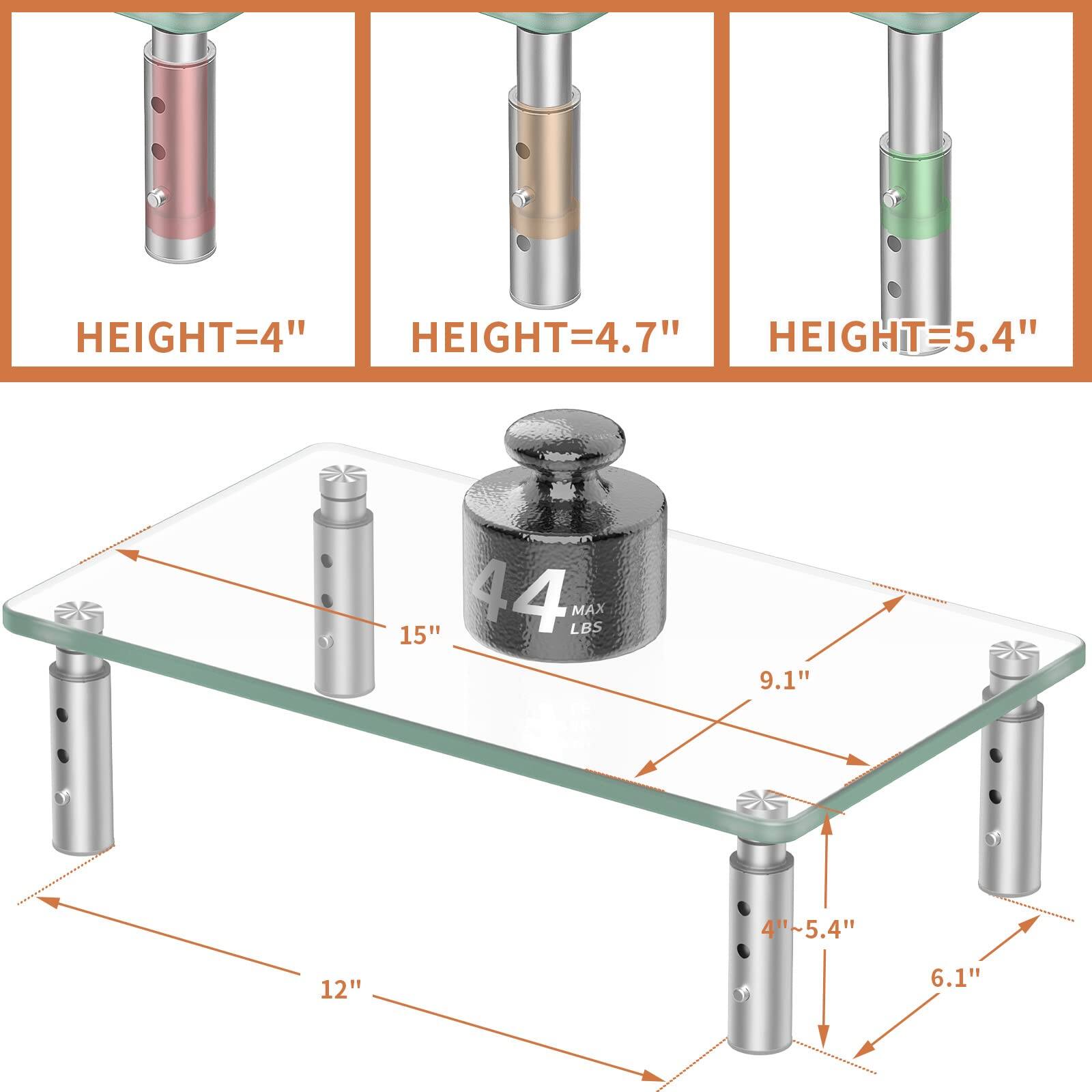 HEIGHT=4"

HEIGHT=4.7"

HEIGHT=5.4"

44 MAX LBS

15"

9.1"

4"~5.4"

12"

6.1"