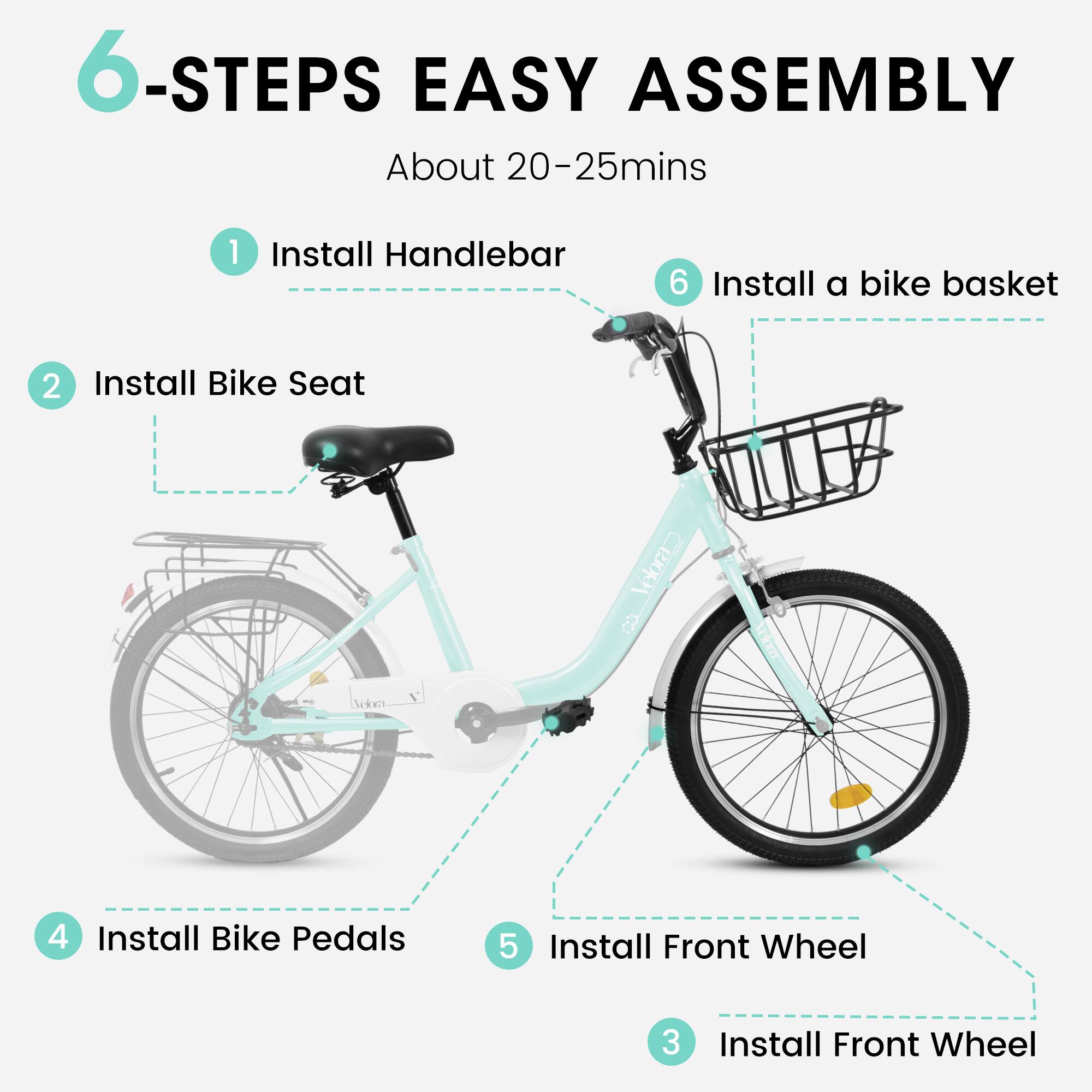 6-STEPS EASY ASSEMBLY

About 20-25mins

1 Install Handlebar

6 Install a bike basket

2 Install Bike Seat

Velora

Velora

Velora V+

4 Install Bike Pedals

5 Install Front Wheel

3 Install Front Wheel