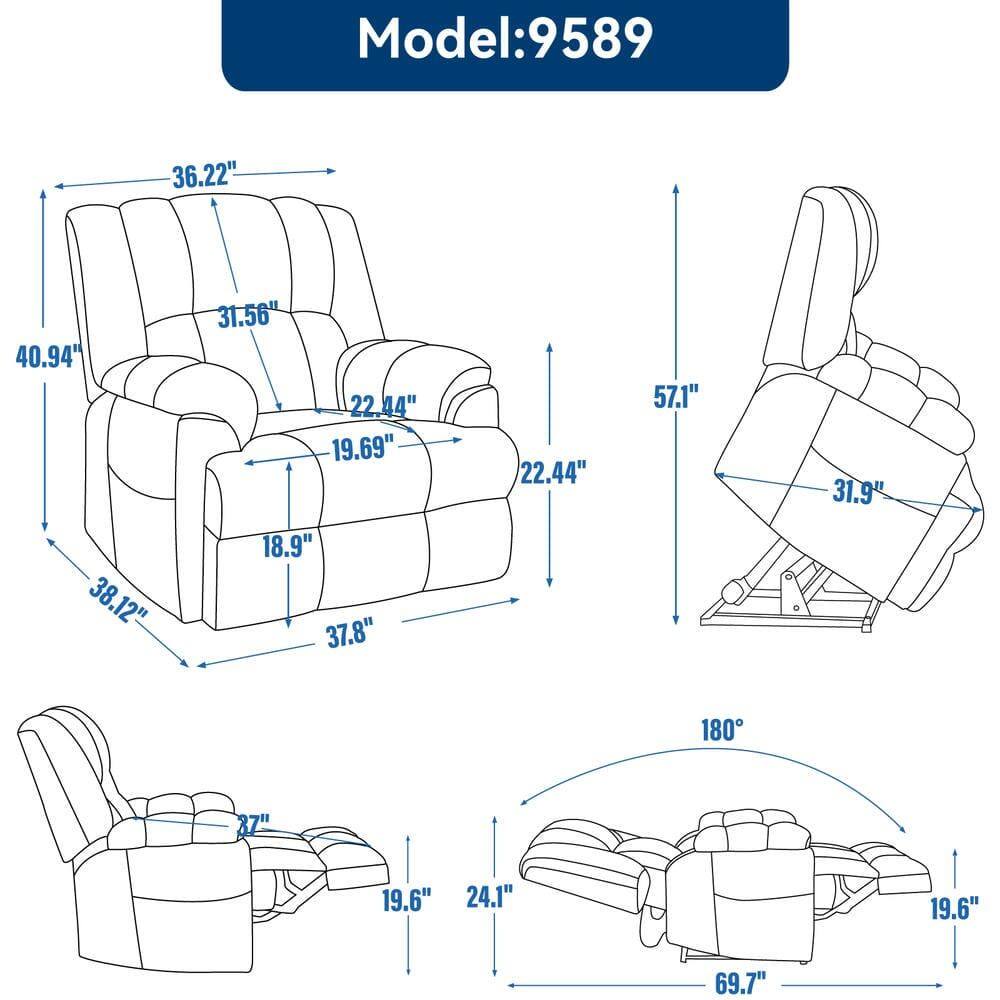 Model:9589

36.22"
31.56"
40.94"
22.44"
19.69"
22.44"
18.9"
38.12"
37.8"

57.1"
31.9"

37"
19.6"

180°
24.1"
19.6"
69.7"