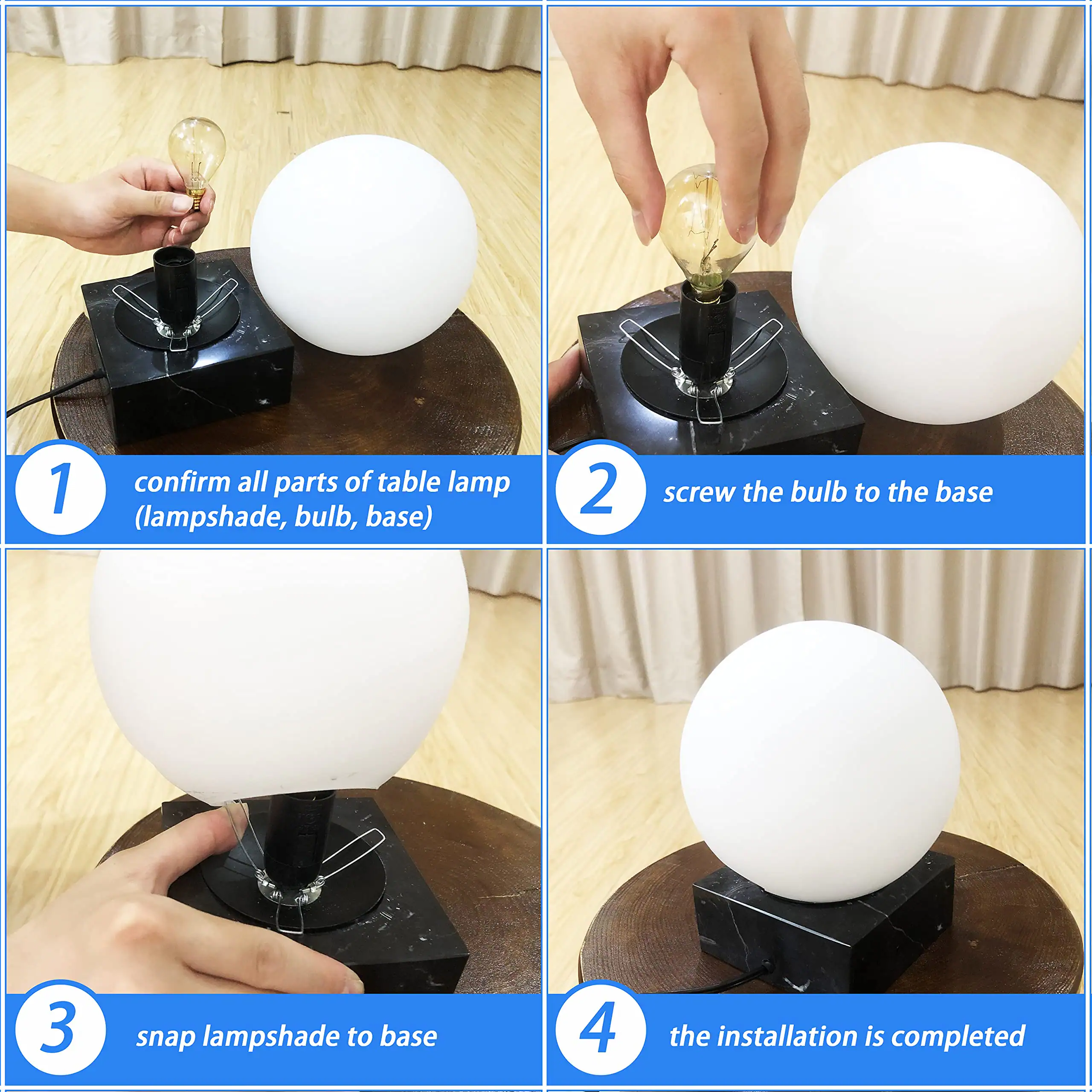 1 confirm all parts of table lamp (lampshade, bulb, base)

2 screw the bulb to the base

3 snap lampshade to base

4 the installation is completed