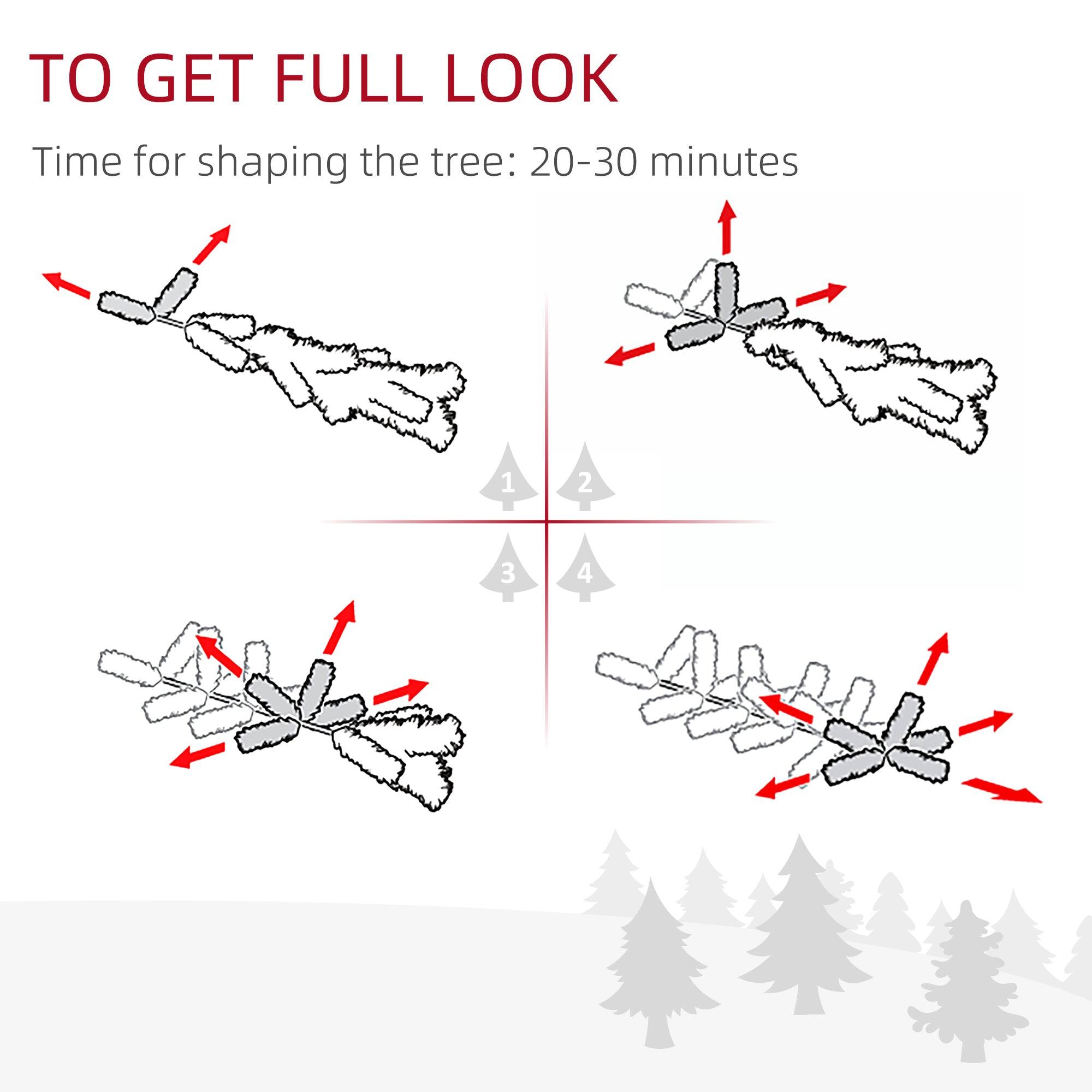 TO GET FULL LOOK

Time for shaping the tree: 20-30 minutes

1

2

3

4