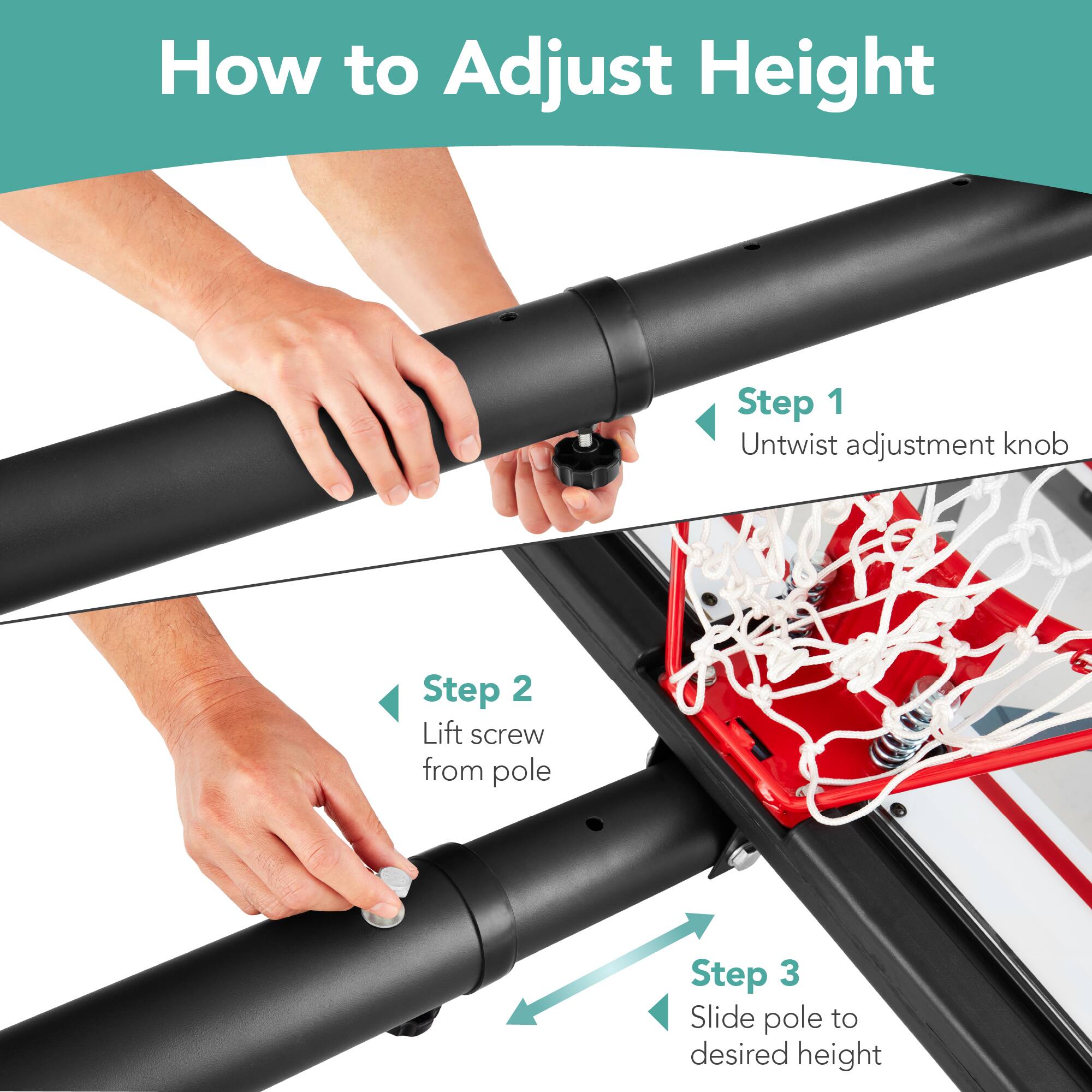 How to Adjust Height

Step 1
Untwist adjustment knob

Step 2
Lift screw from pole

Step 3
Slide pole to desired height