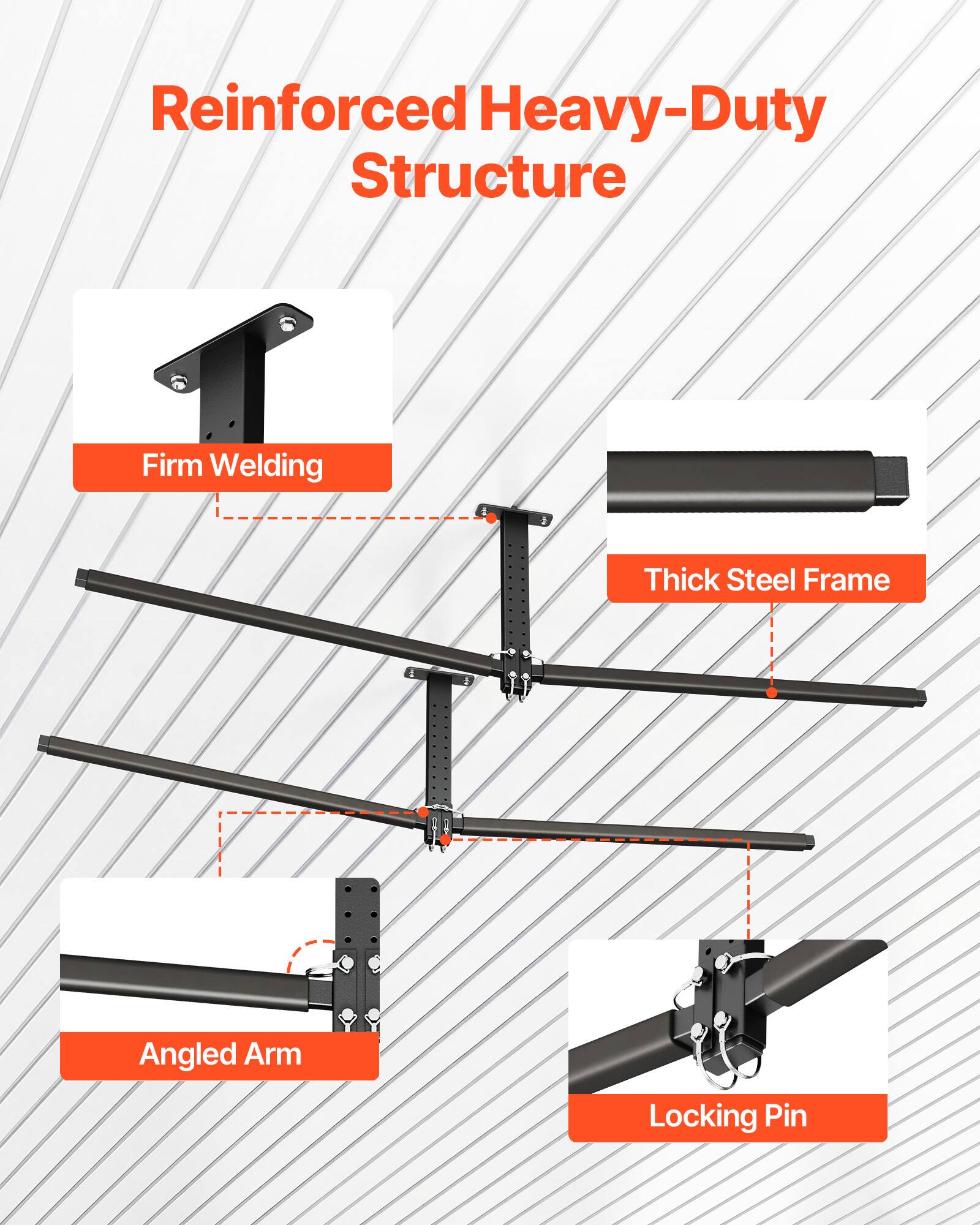 Reinforced Heavy-Duty Structure

Firm Welding

Thick Steel Frame

Angled Arm

Locking Pin