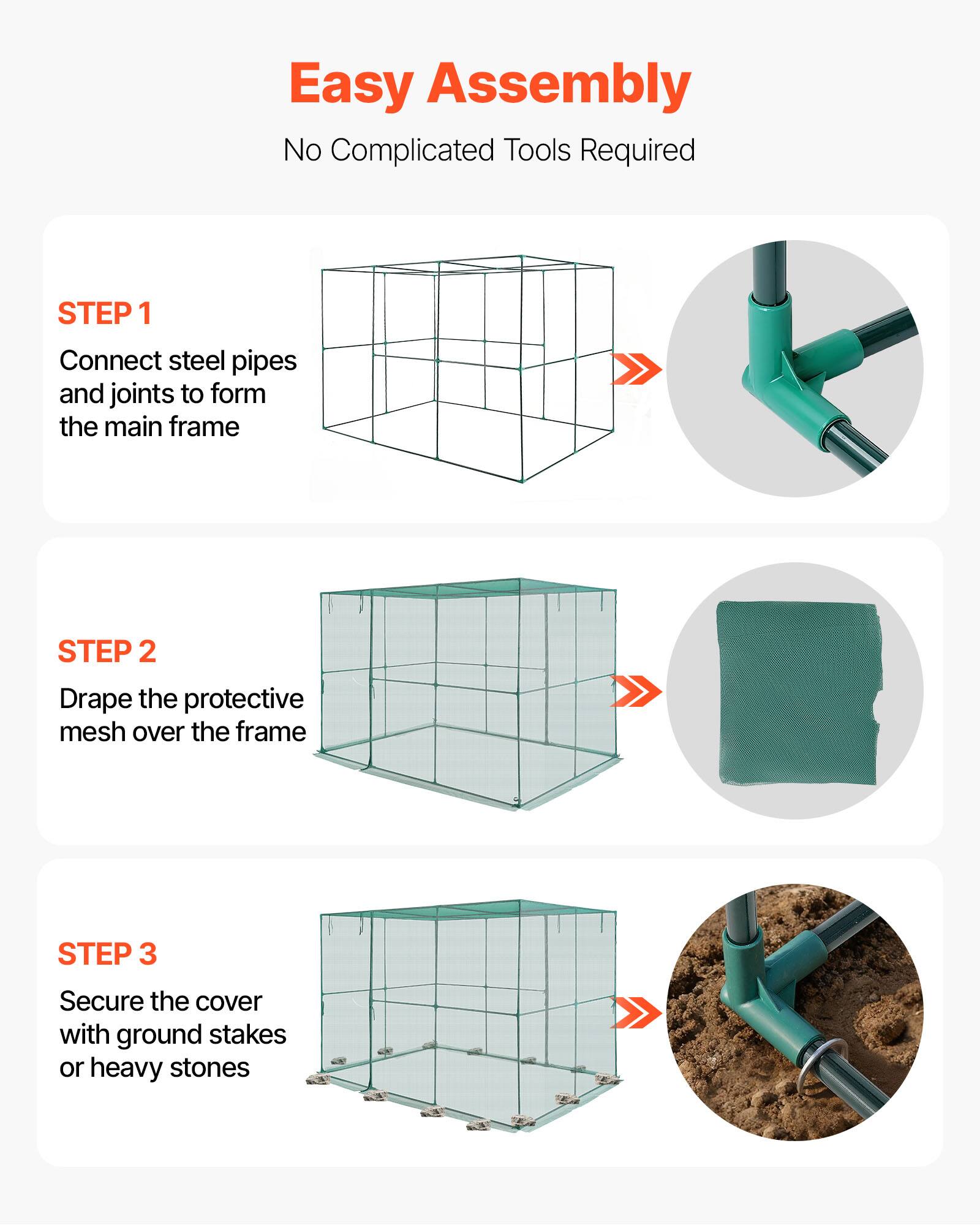 Easy Assembly

No Complicated Tools Required

STEP 1

Connect steel pipes and joints to form the main frame

STEP 2

Drape the protective mesh over the frame

STEP 3

Secure the cover with ground stakes or heavy stones