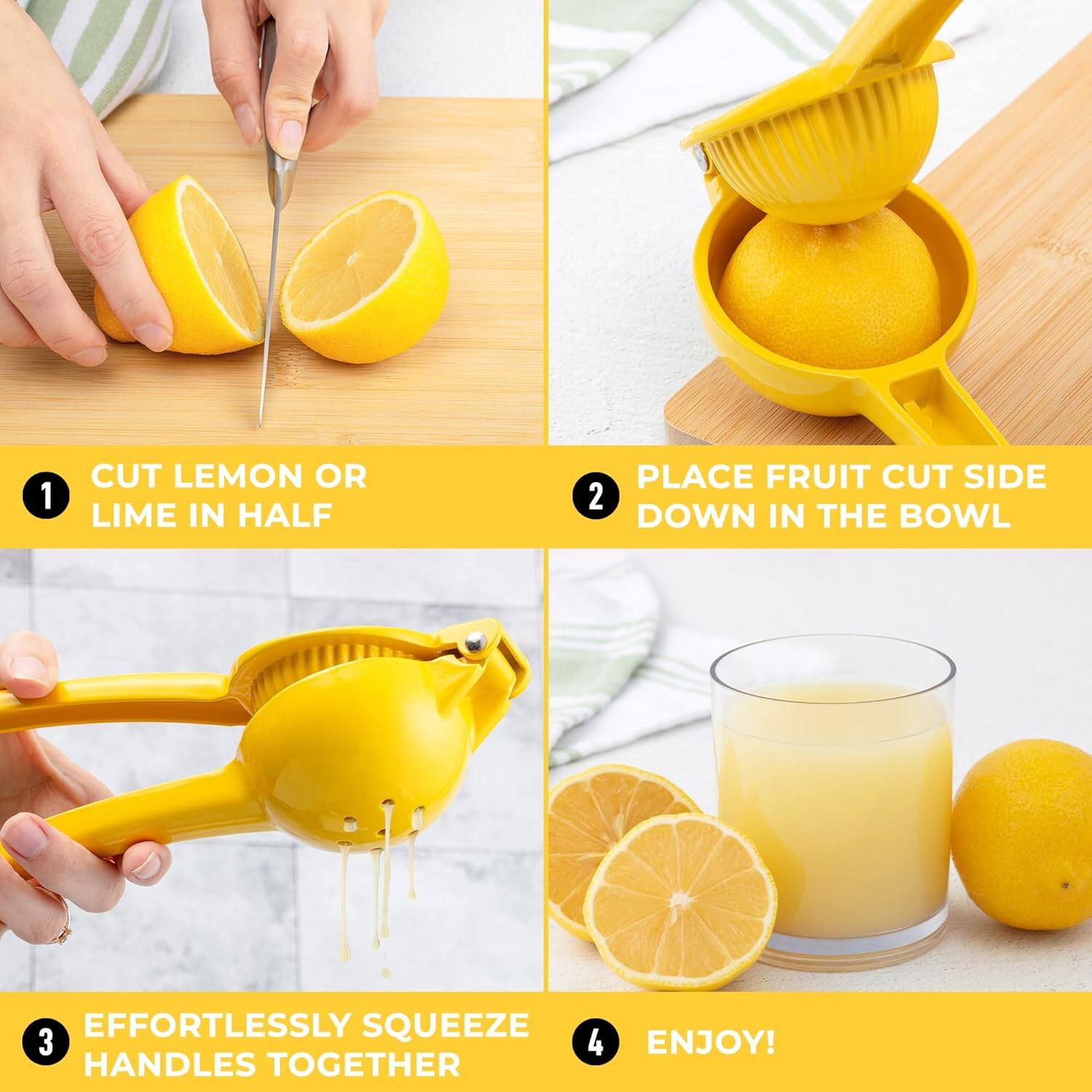 1 CUT LEMON OR LIME IN HALF

2 PLACE FRUIT CUT SIDE DOWN IN THE BOWL

3 EFFORTLESSLY SQUEEZE HANDLES TOGETHER

4 ENJOY!