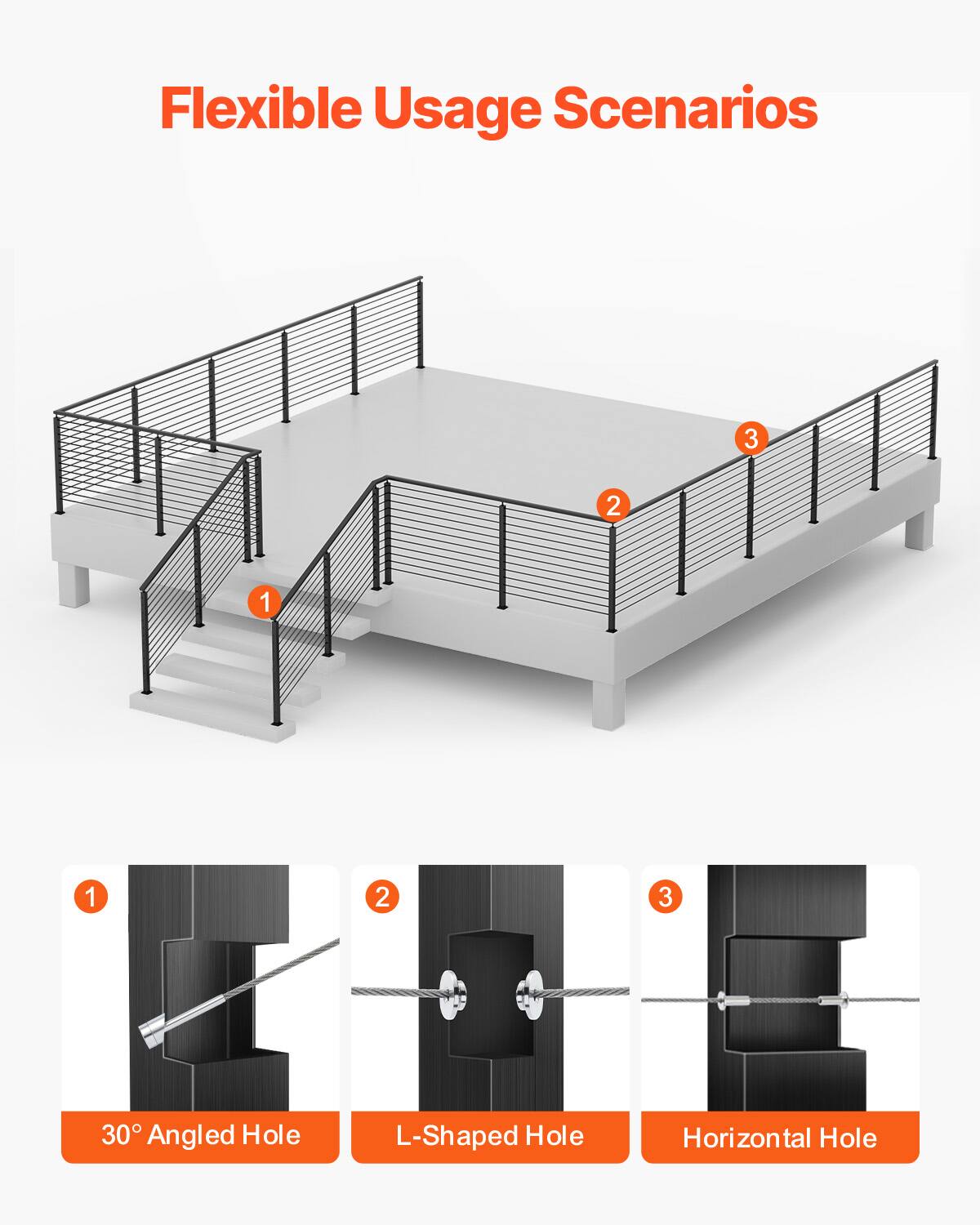 Flexible Usage Scenarios

3

2

1

1

30° Angled Hole

2

L-Shaped Hole

3

Horizontal Hole